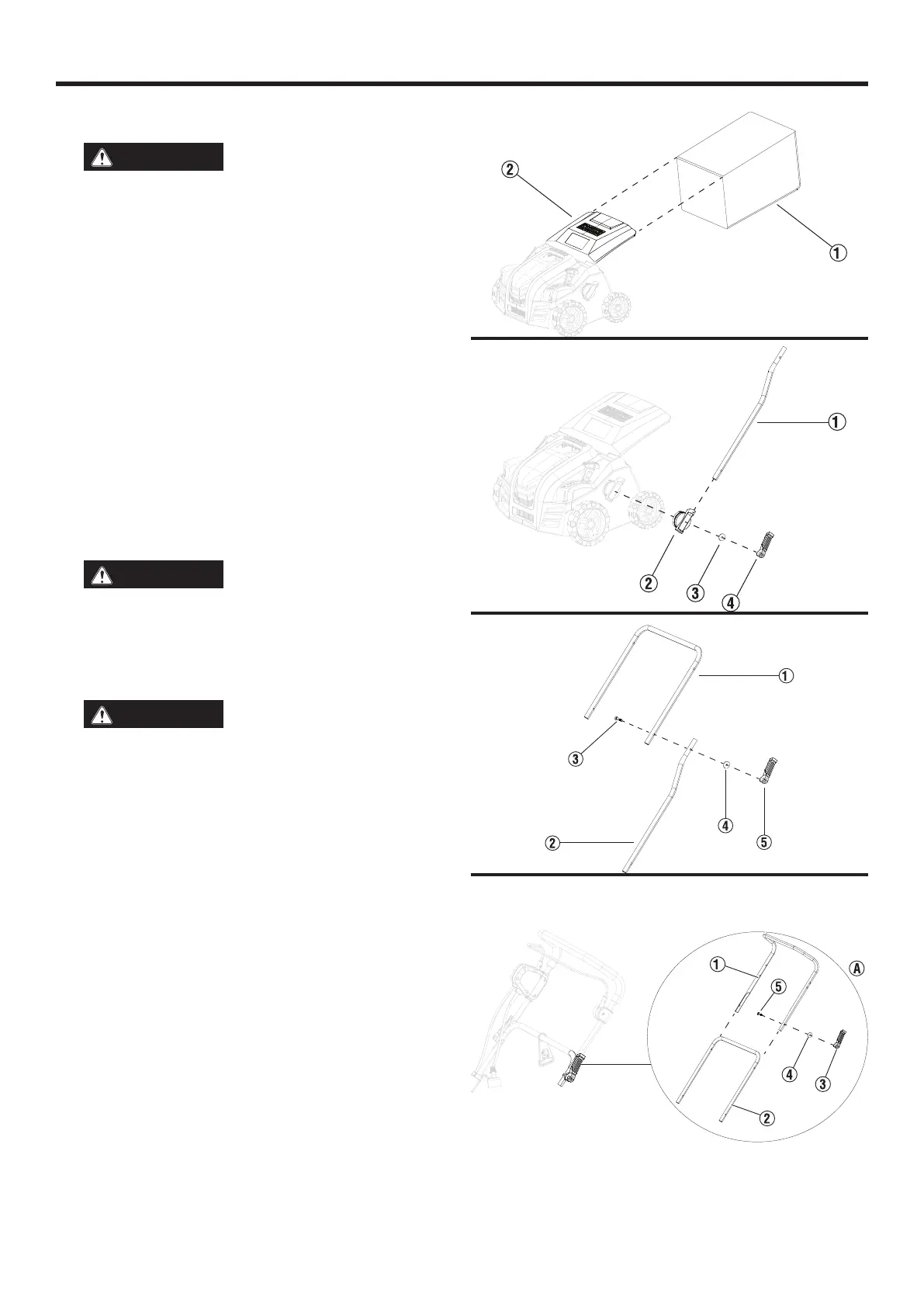 ②
①
①
②
③
④
①
③
④
⑤
②
①
⑤
Ⓐ
④
③
②