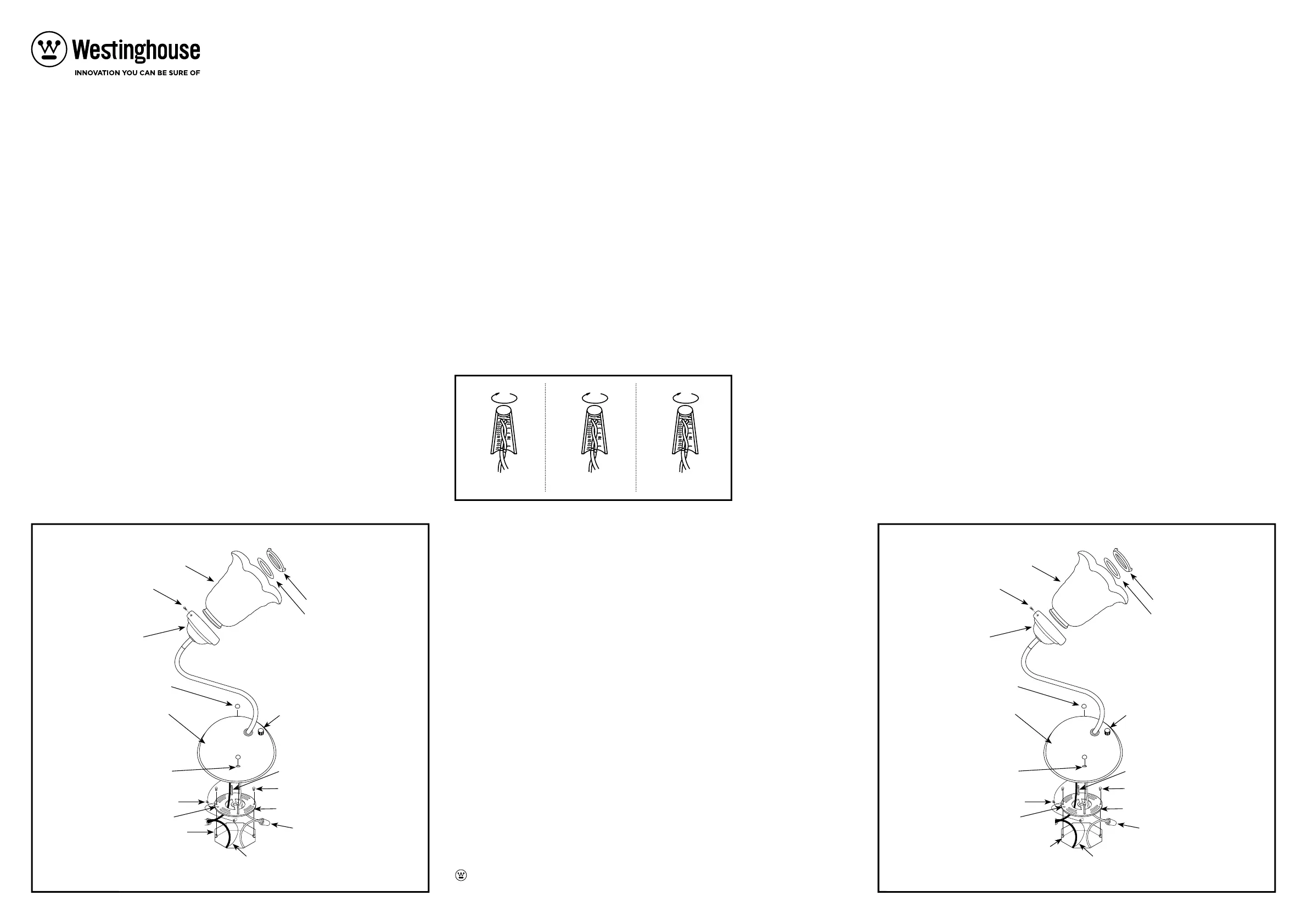 Westinghouse
INNOVATION YOU CAN BE SURE OF