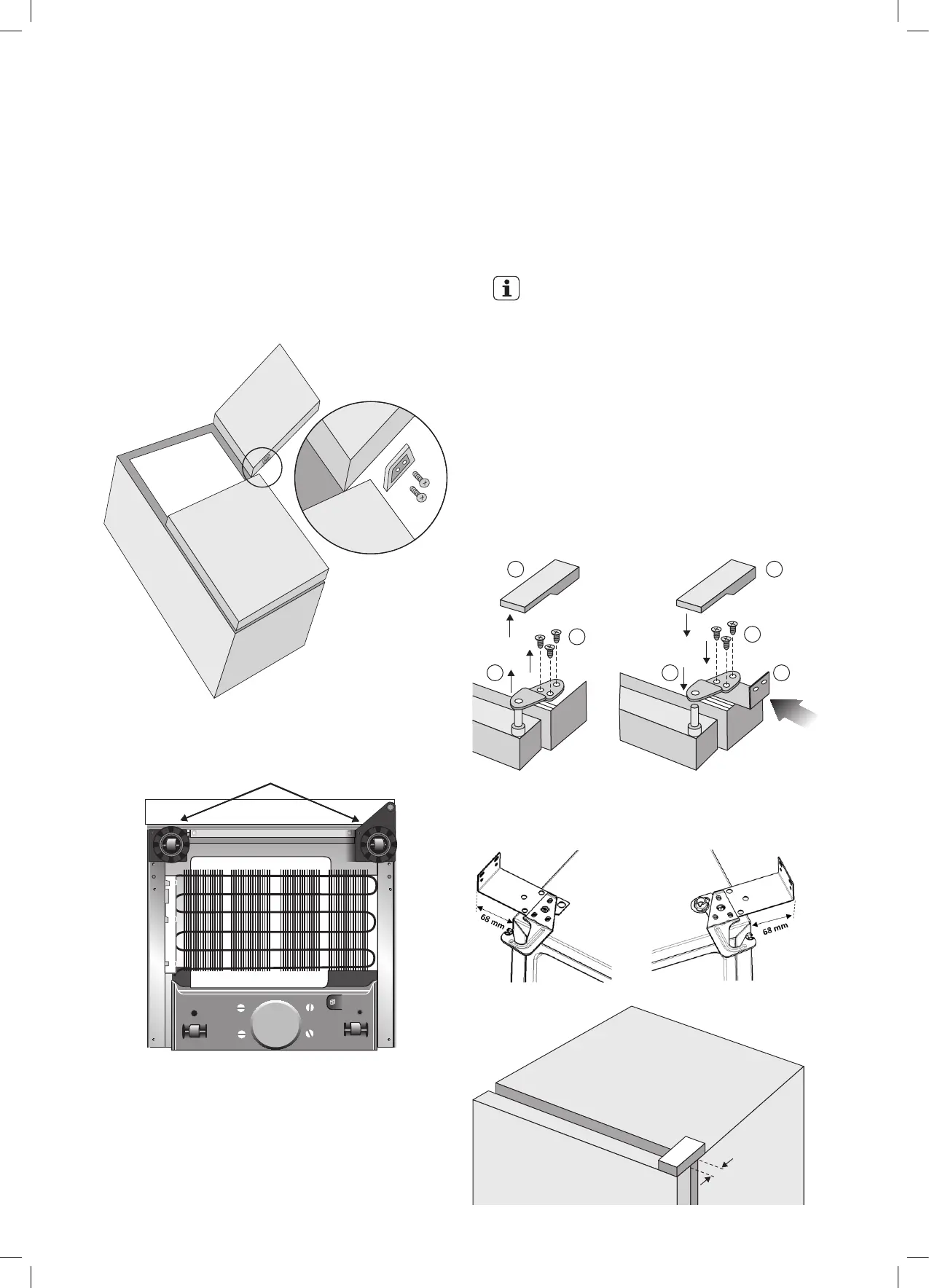 68 mm

68 mm