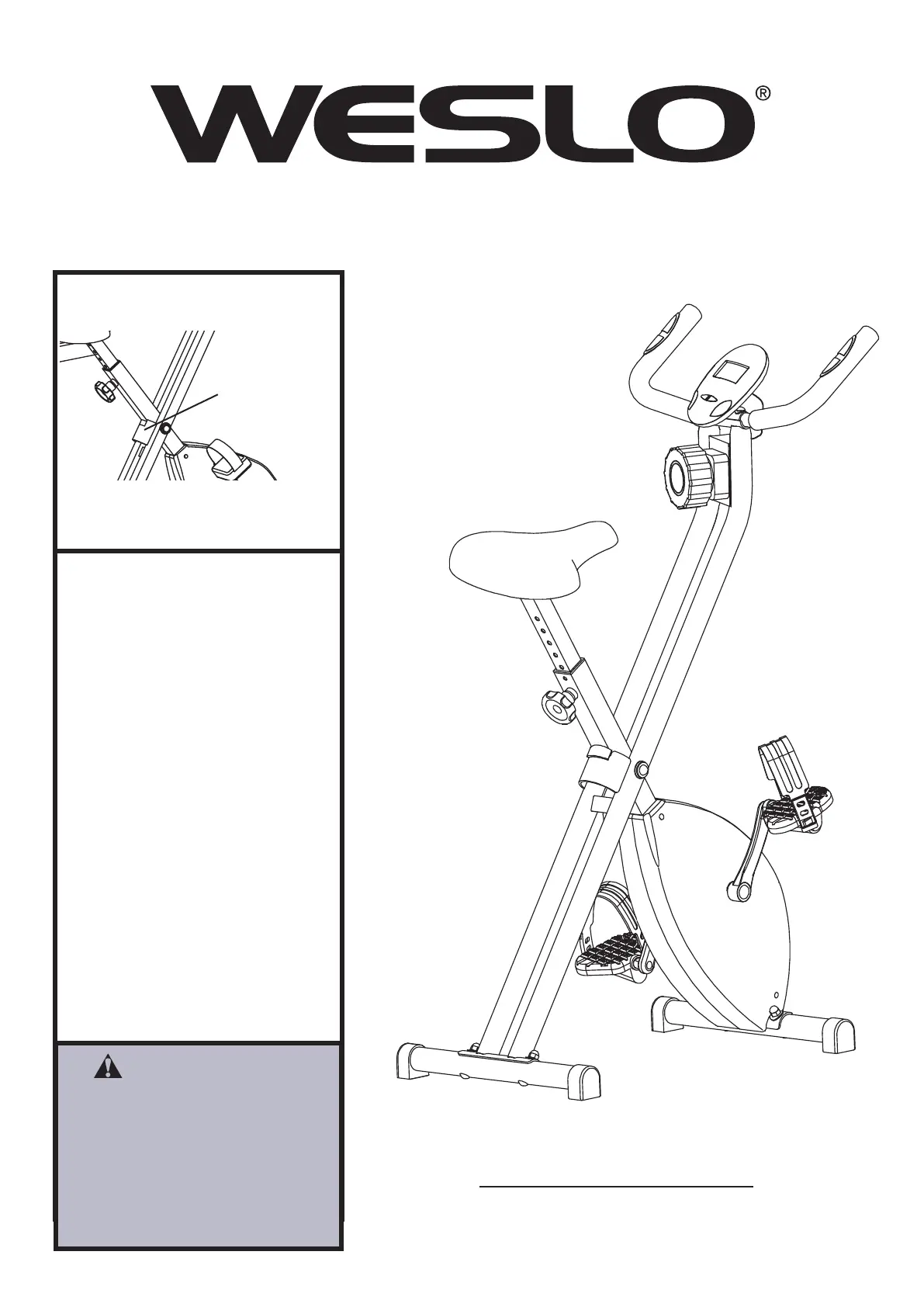 WESLO®