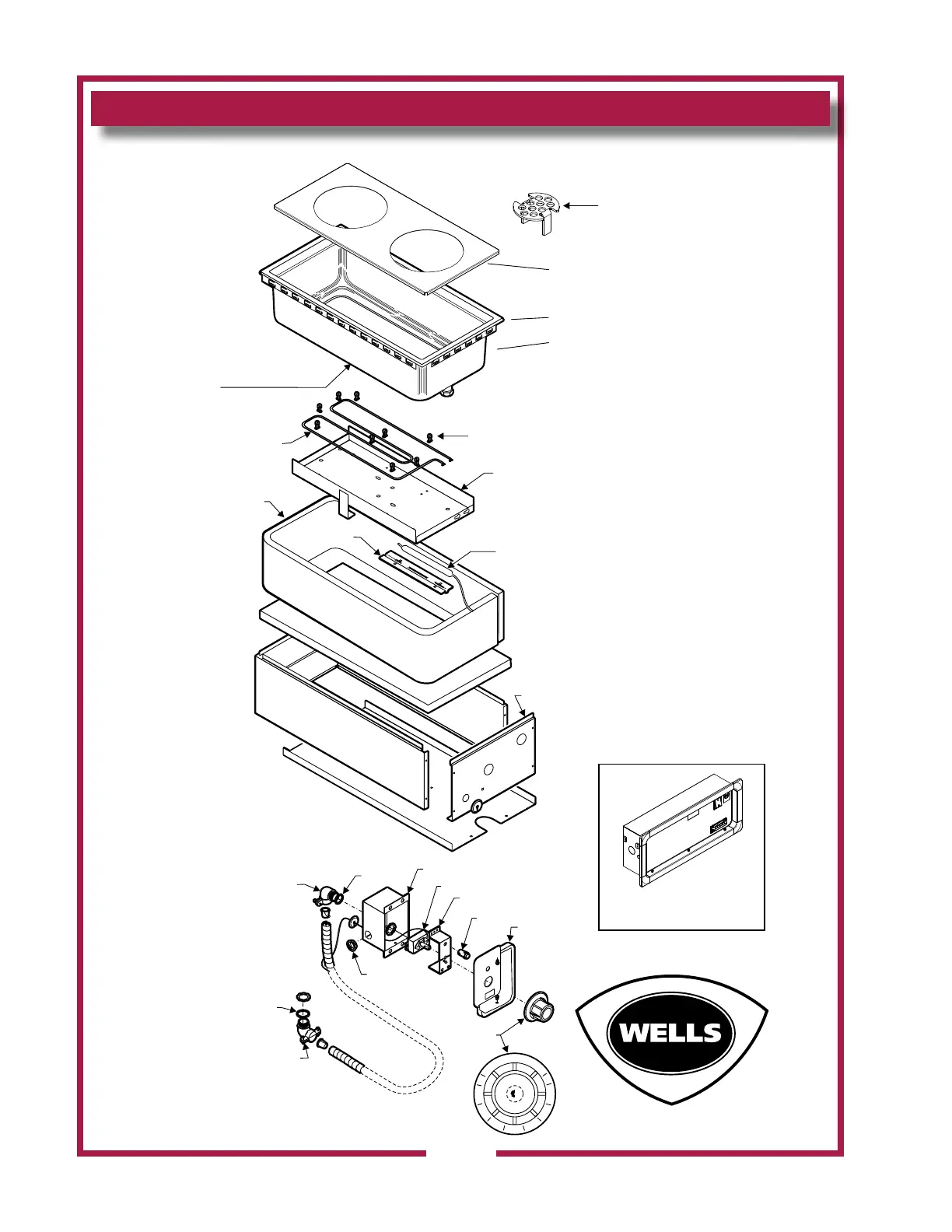 WELLS