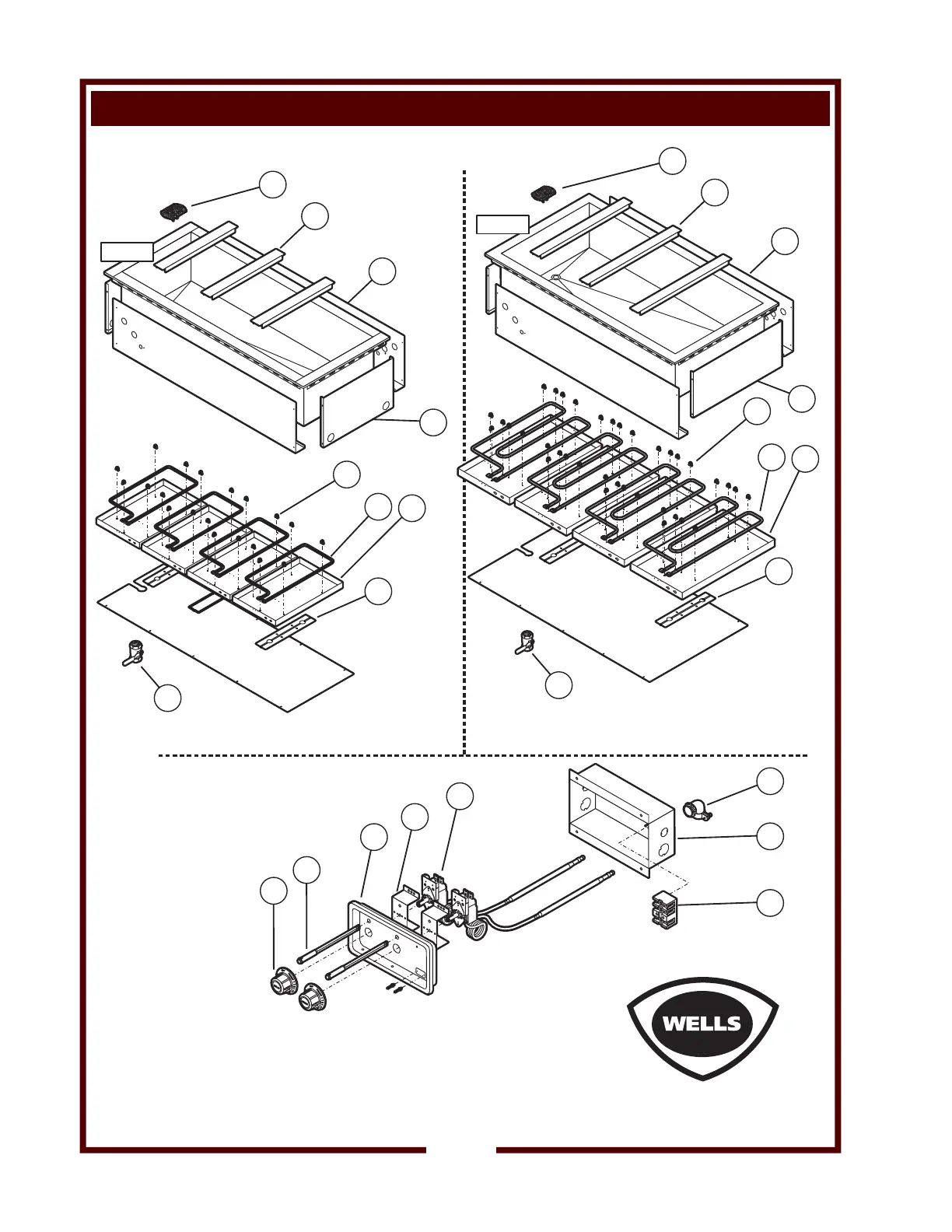 WELLS