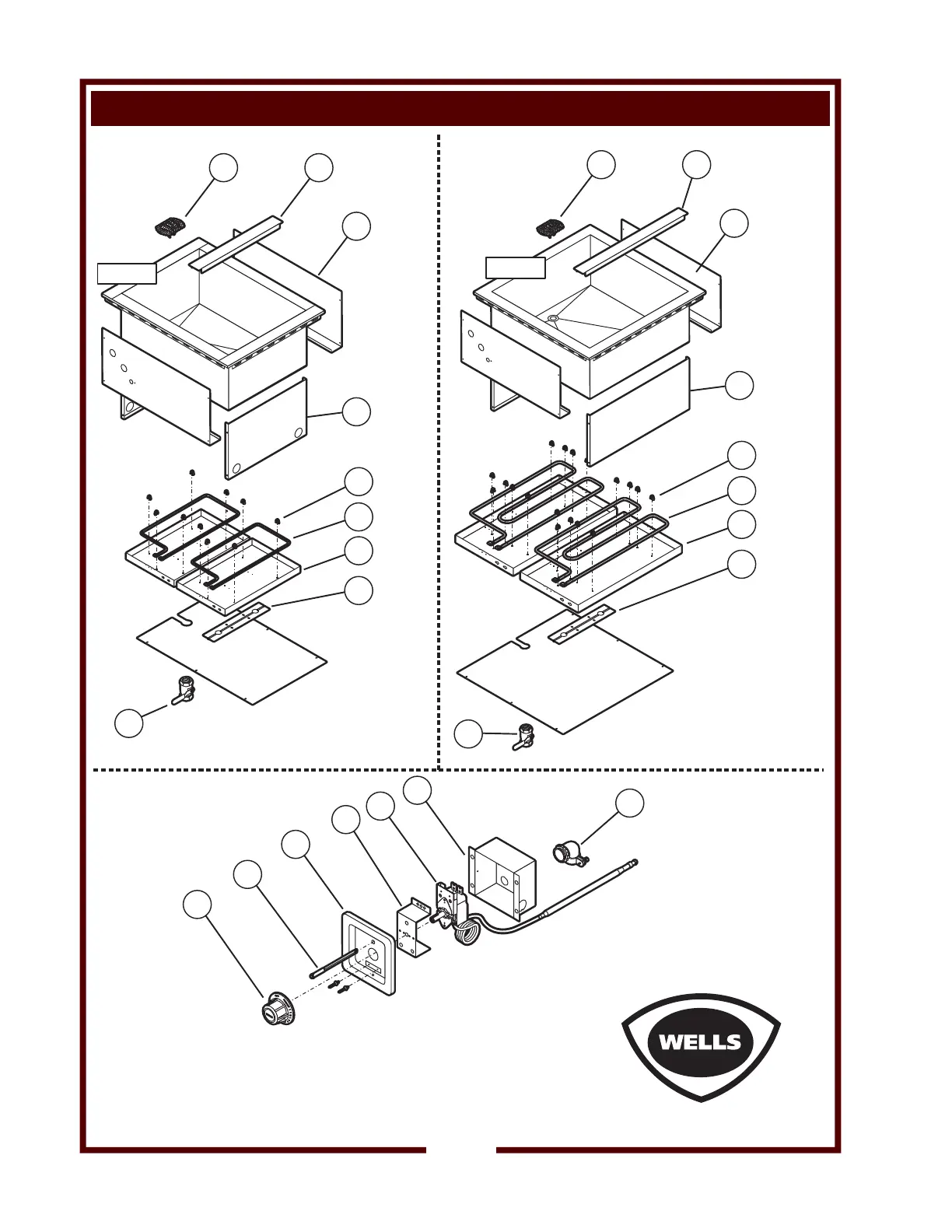 WELLS