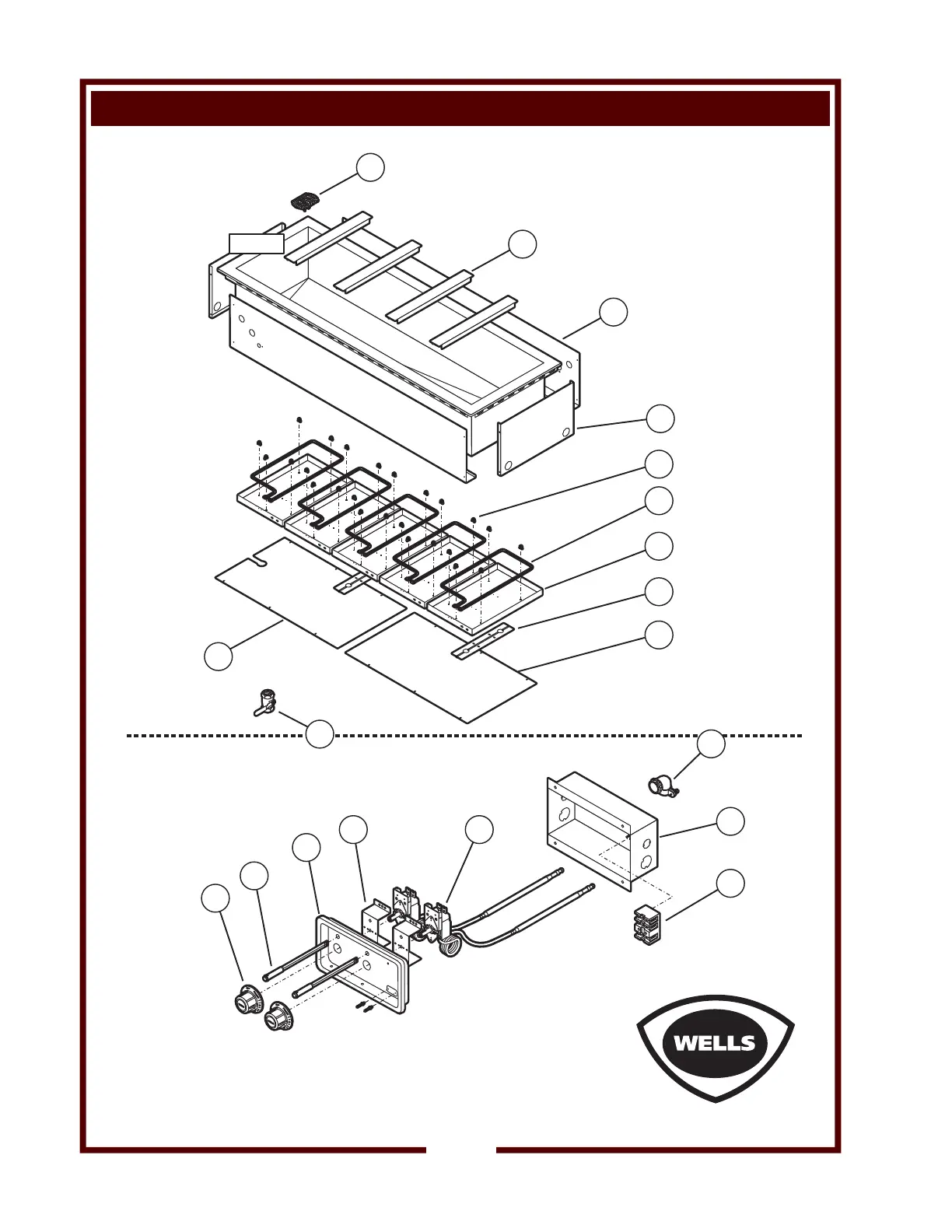 WELLS