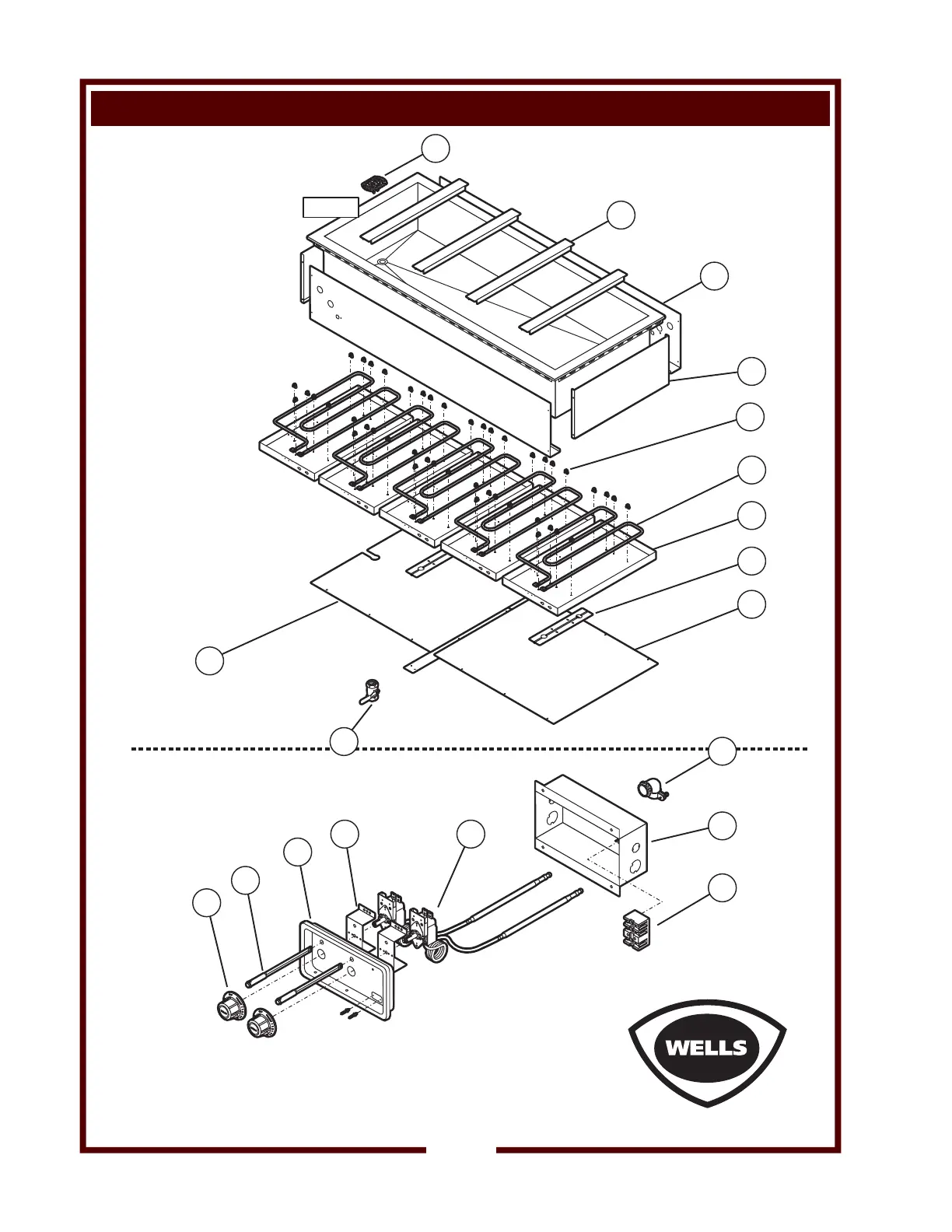 WELLS