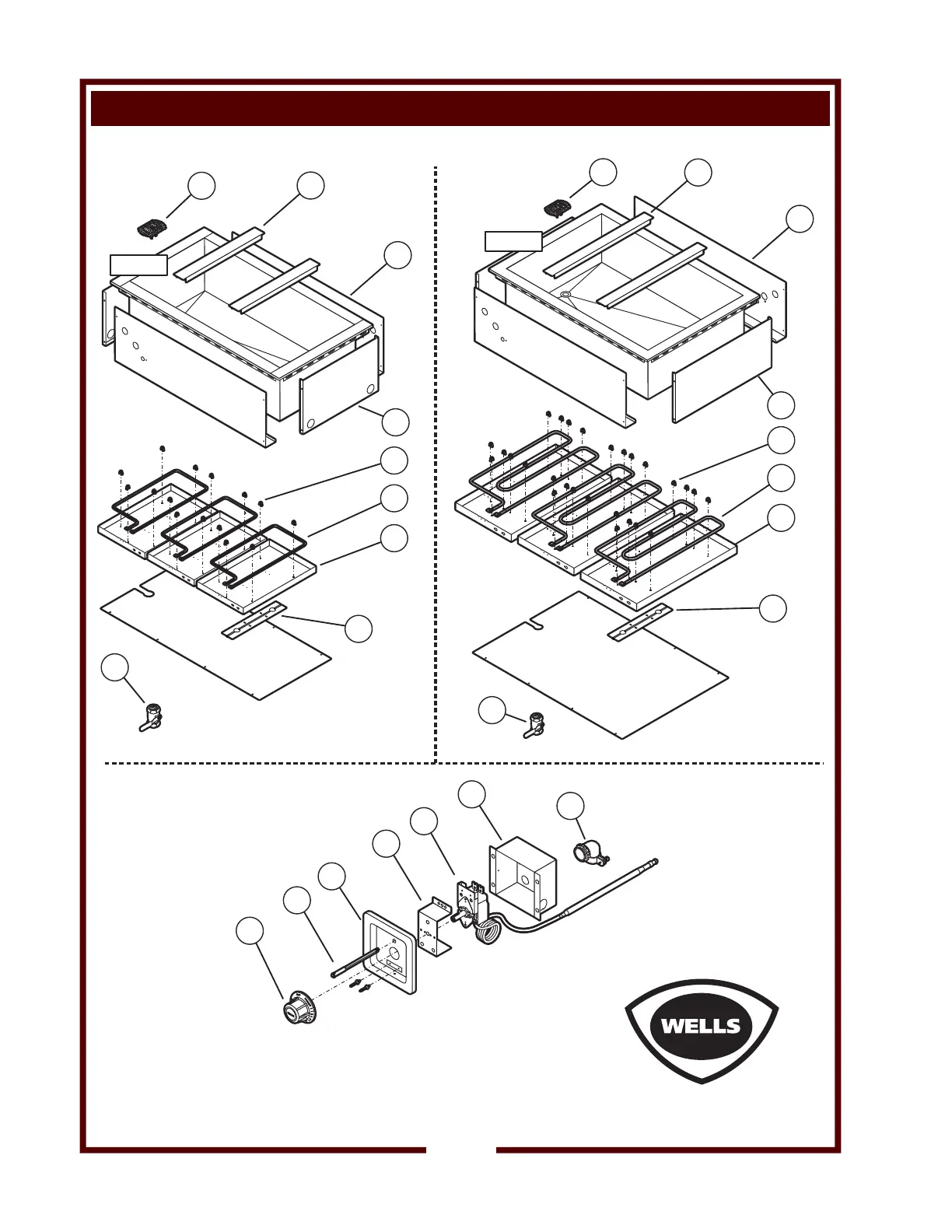 WELLS