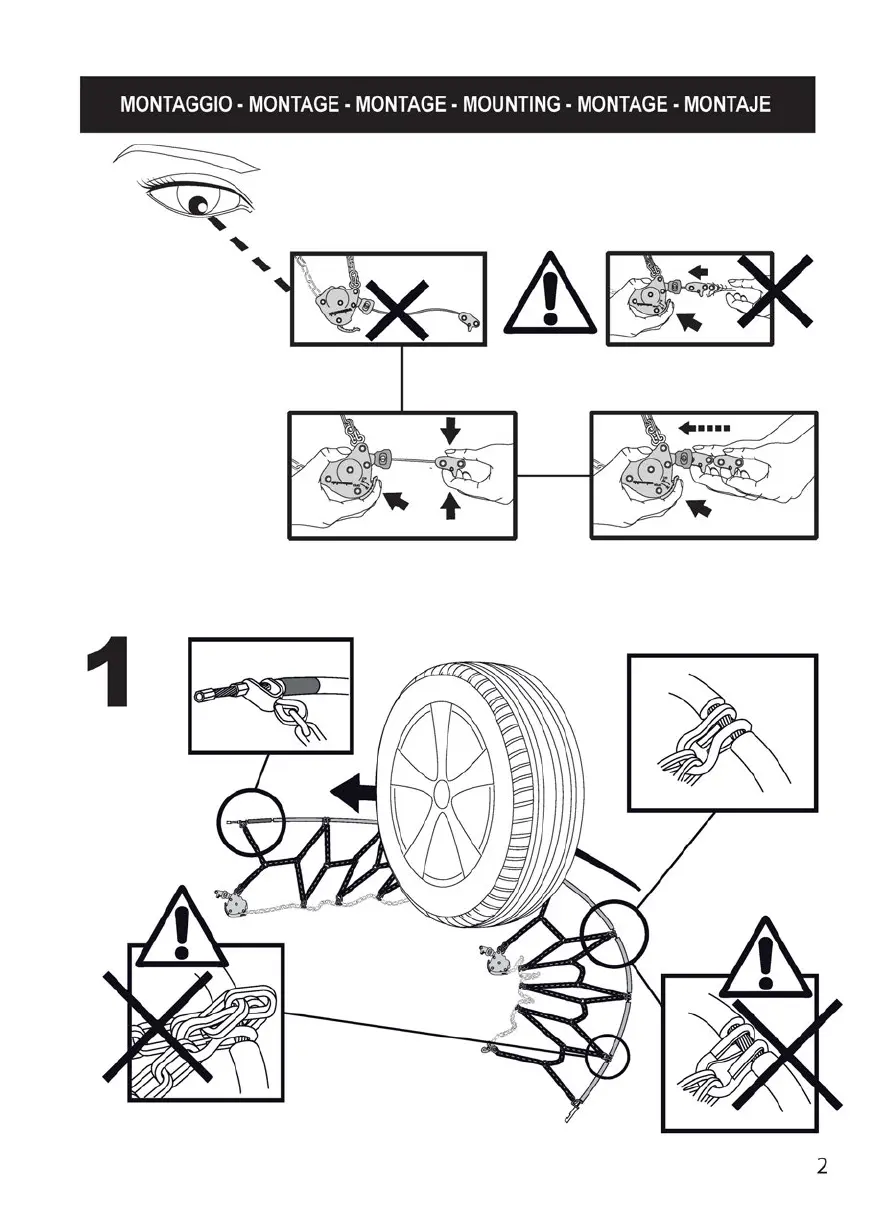 MONTAGGIO - MONTAGE - MONTAGE - MOUNTING - MONTAGE - MONTAJE

1

2