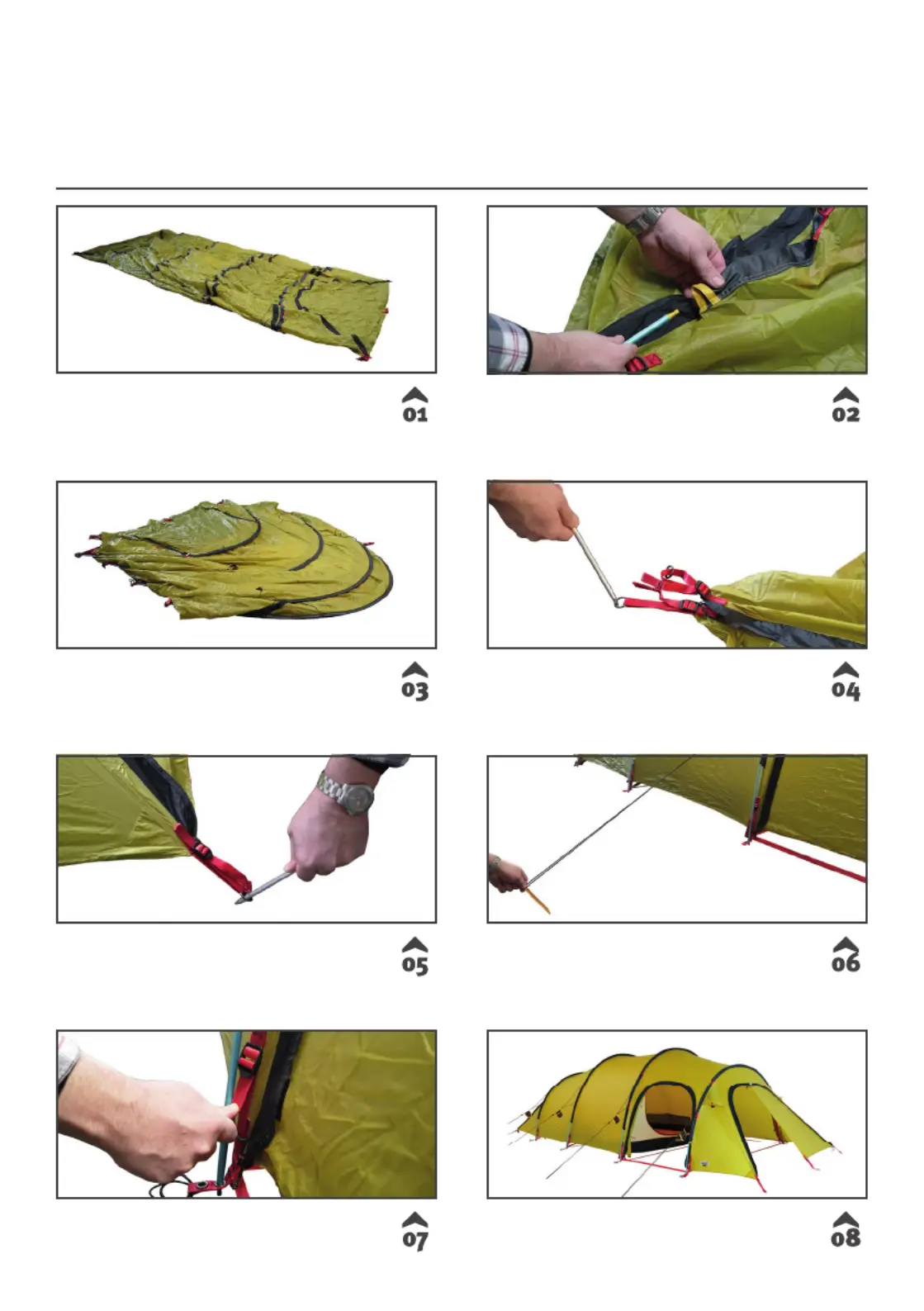 01

02

03

04

05

06

07

08