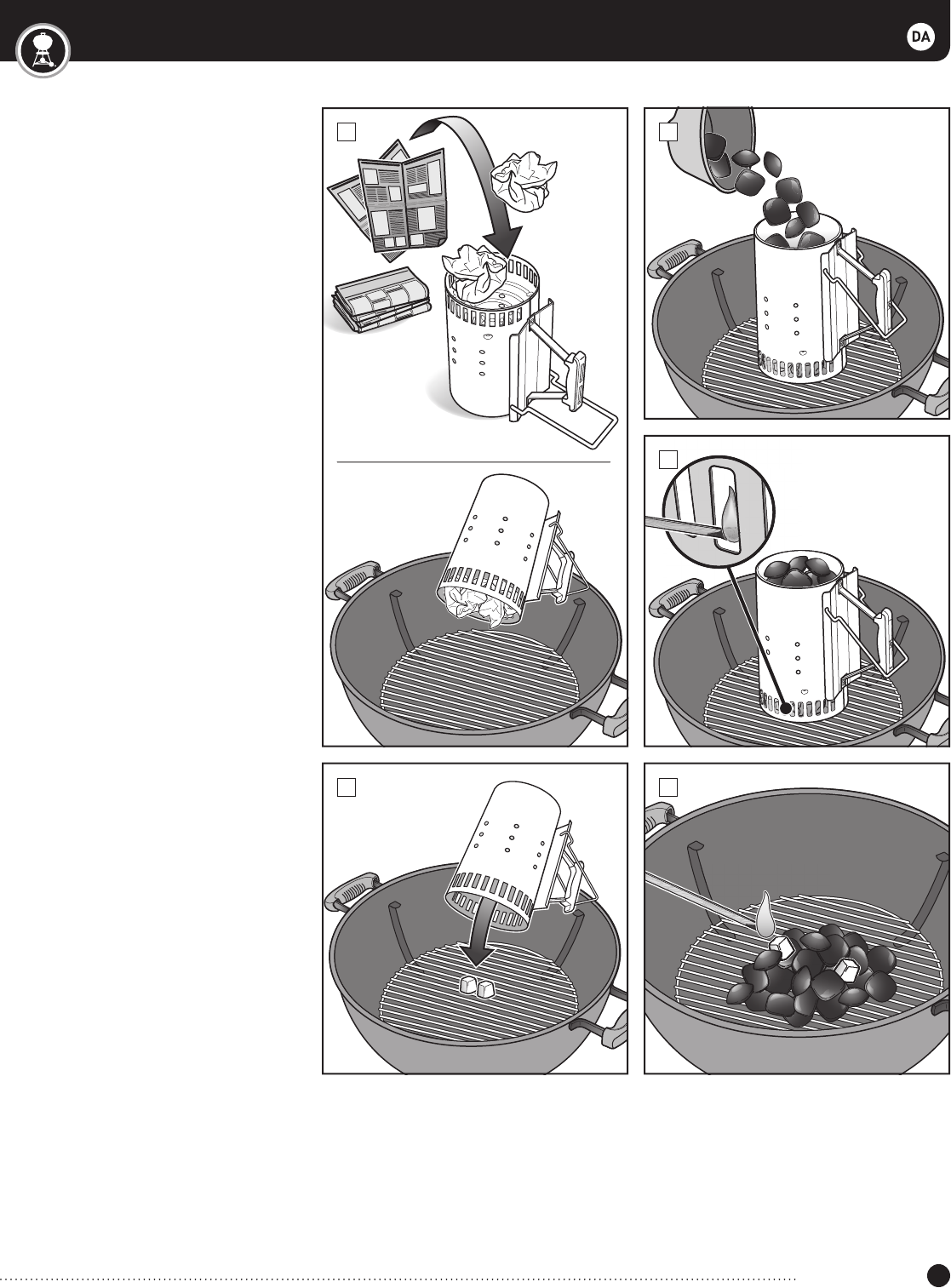 DA