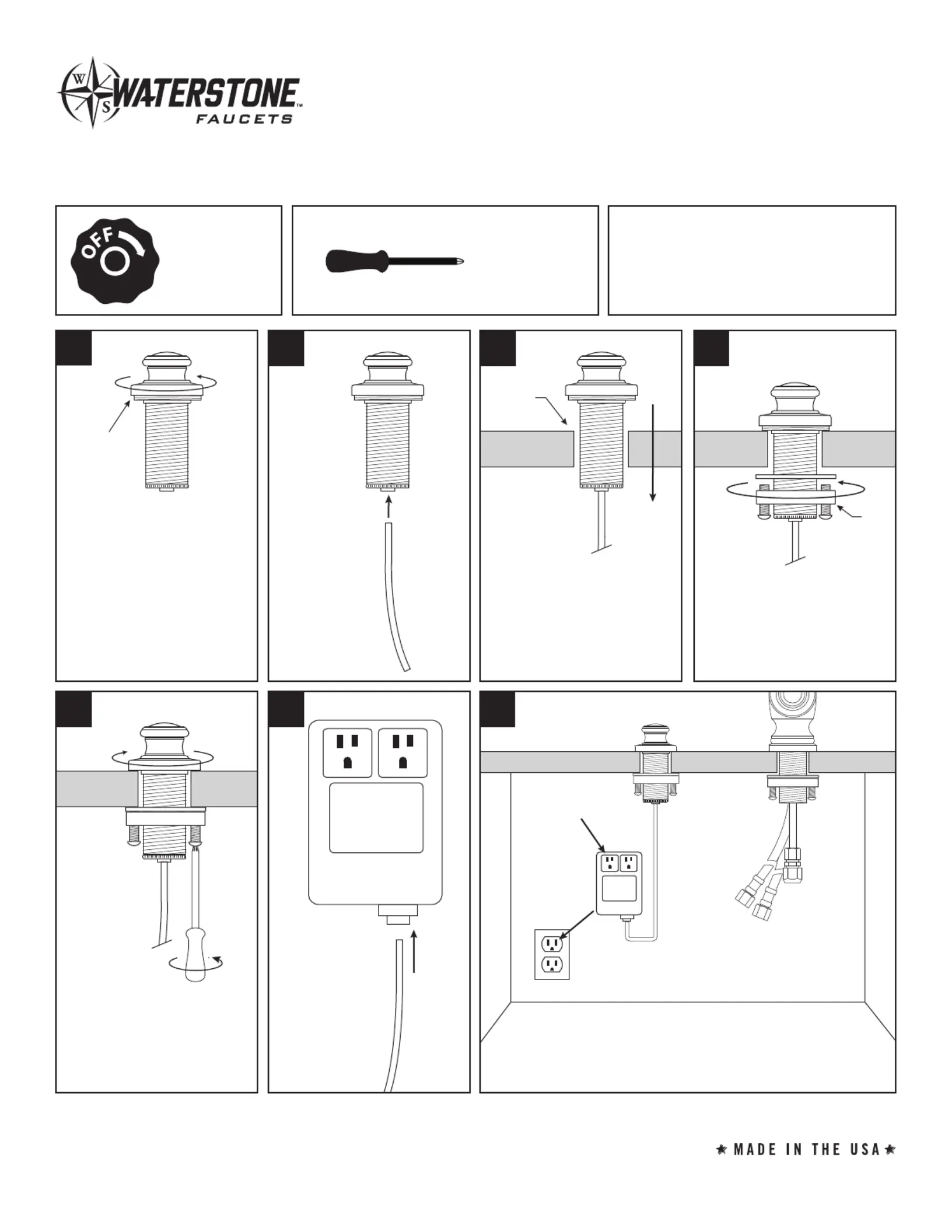 W S WATERSTONE™ FAUCETS

OFF

★ MADE IN THE USA ★