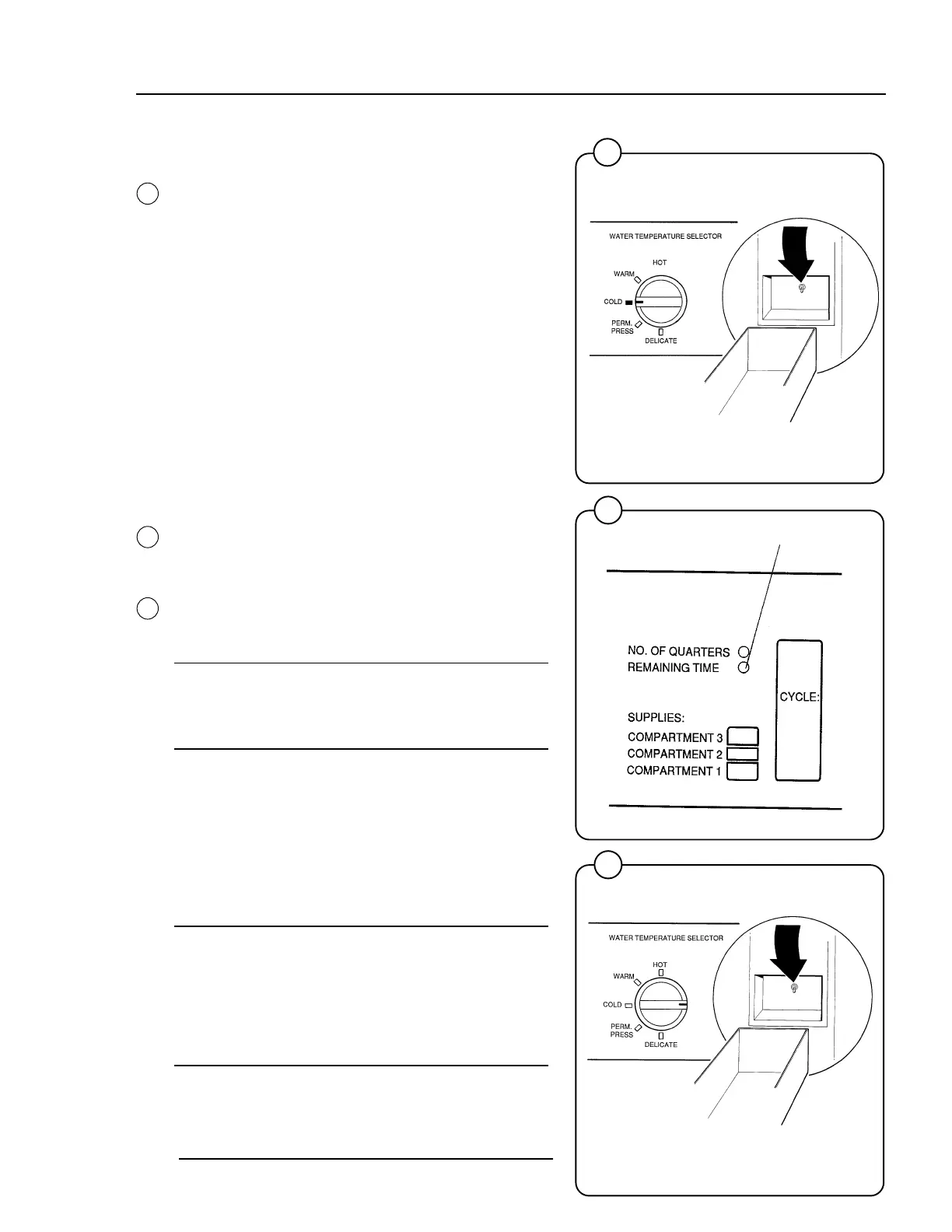 WATER TEMPERATURE SELECTOR
HOT
WARM
COLD
PERM. PRESS
DELICATE

NO. OF QUARTERS
REMAINING TIME
CYCLE:
SUPPLIES:
COMPARTMENT 3
COMPARTMENT 2
COMPARTMENT 1

WATER TEMPERATURE SELECTOR
HOT
WARM
COLD
PERM. PRESS
DELICATE