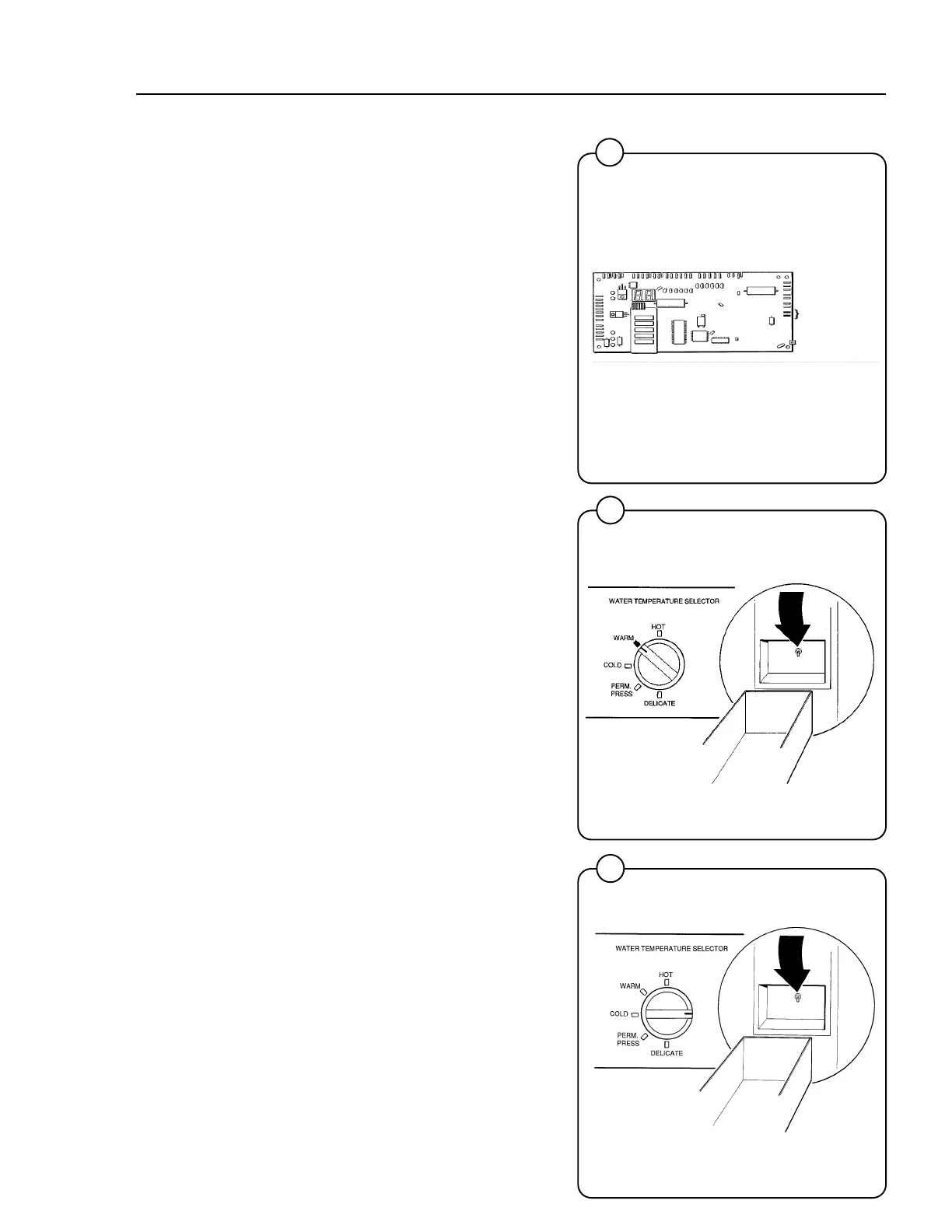 WATER TEMPERATURE SELECTOR

HOT

WARM

COLD

PERM. PRESS

DELICATE

WATER TEMPERATURE SELECTOR

HOT

WARM

COLD

PERM. PRESS

DELICATE