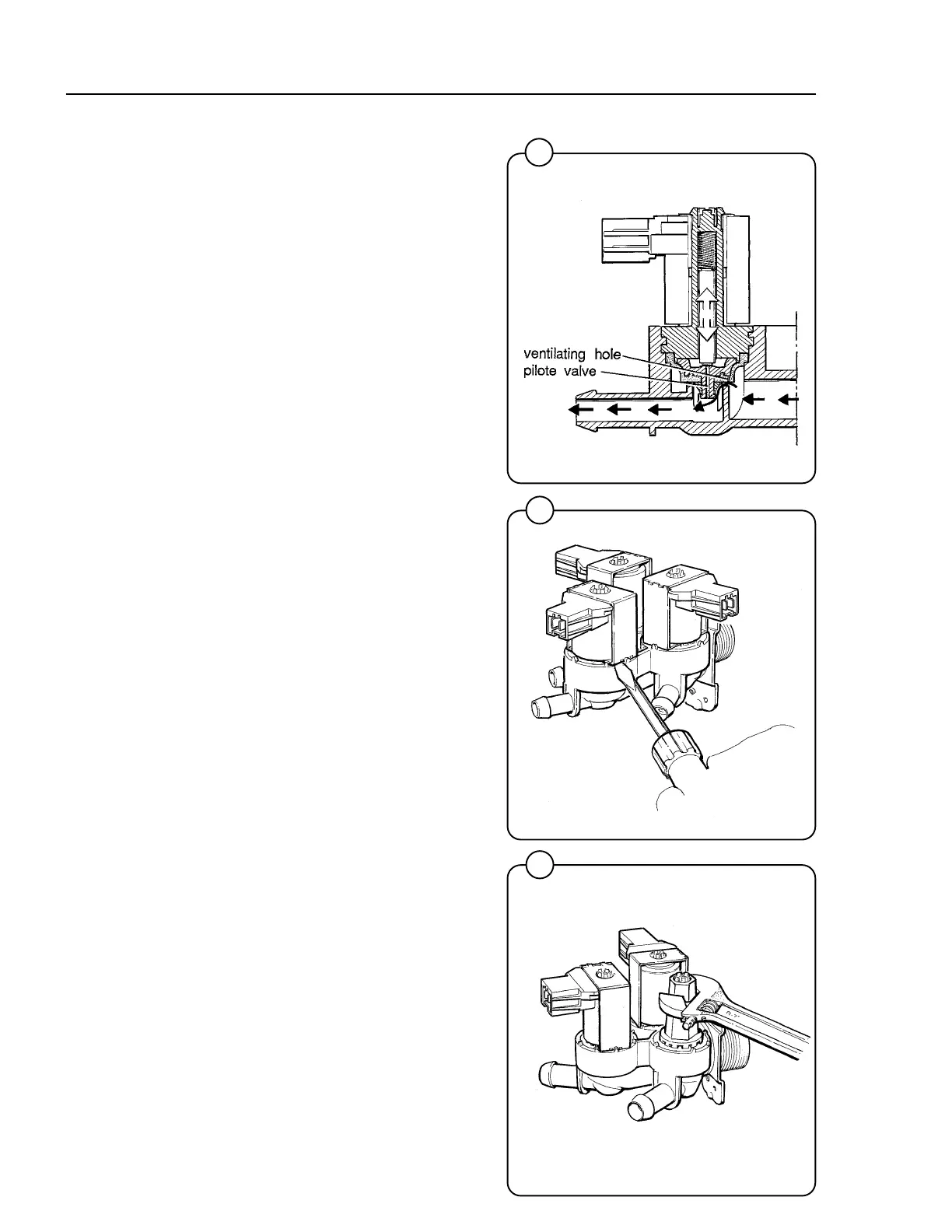 ventilating hole
pilote valve