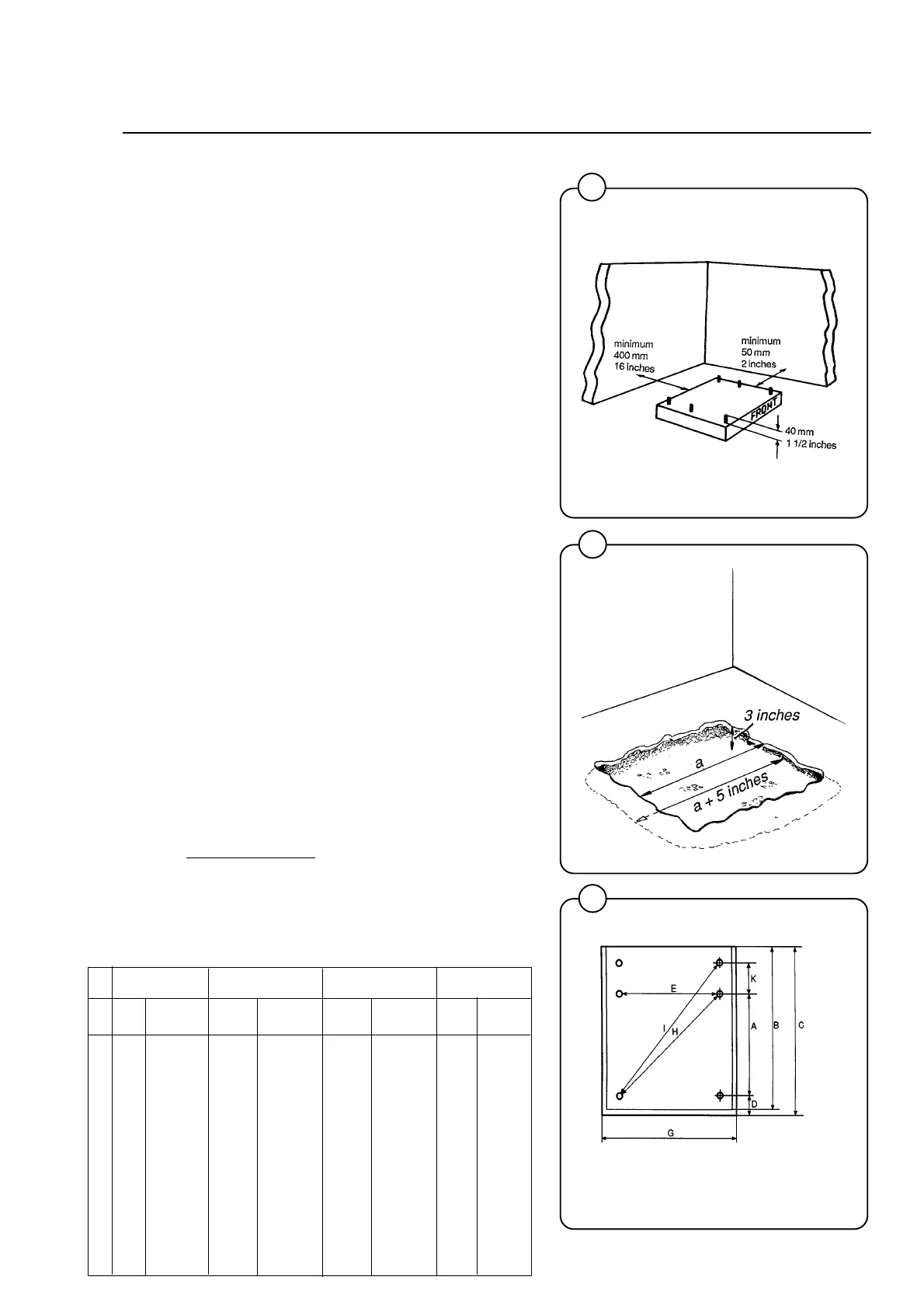 minimum
400 mm
16 inches

minimum
50 mm
2 inches

FRONT

40 mm
1 1/2 inches

3 inches

a

a + 5 inches

E

K

I

H

A

B

C

D

G