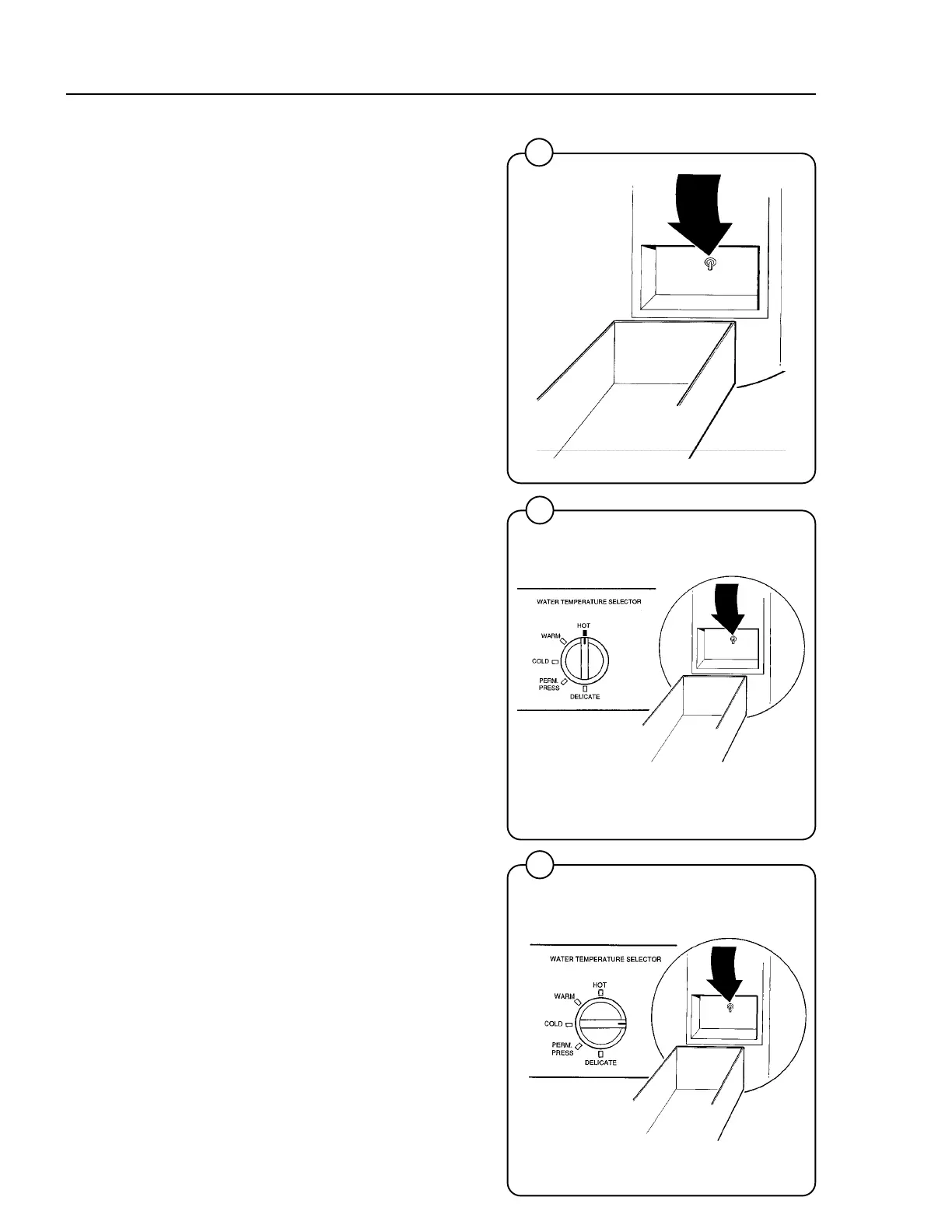 WATER TEMPERATURE SELECTOR
HOT
WARM
COLD
PERM. PRESS
DELICATE

WATER TEMPERATURE SELECTOR
HOT
WARM
COLD
PERM. PRESS
DELICATE