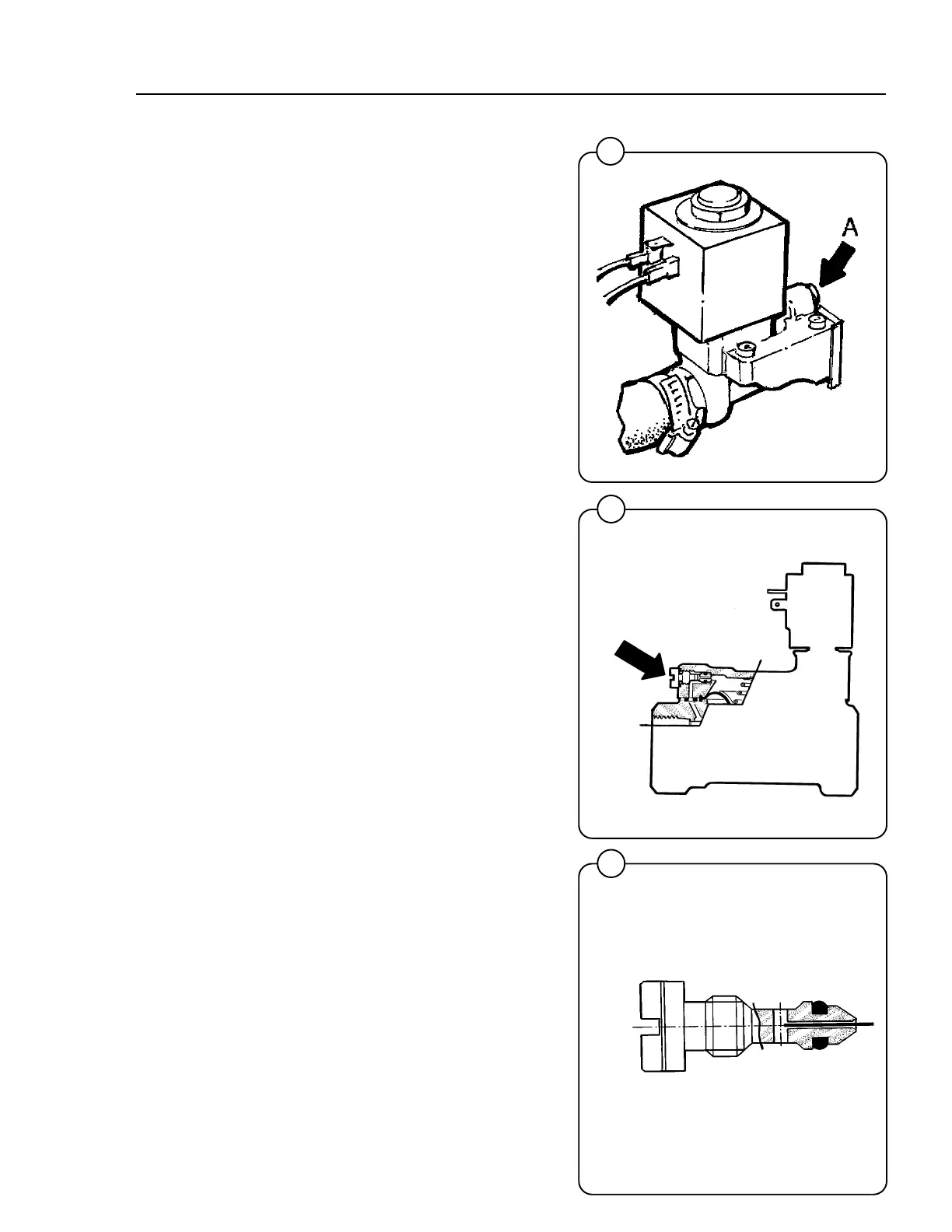 A