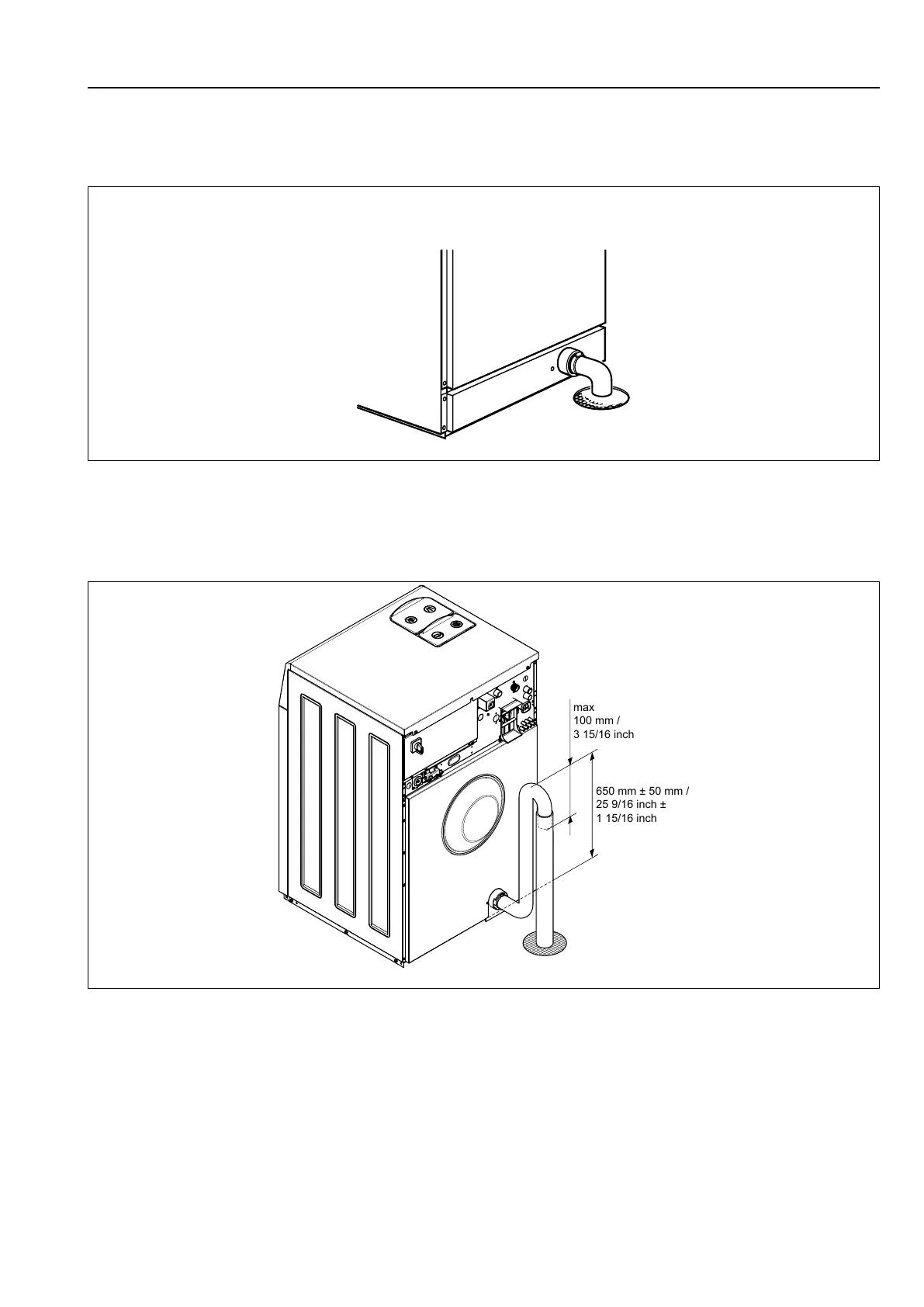 max
100 mm /
3 15/16 inch

650 mm ± 50 mm /
25 9/16 inch ±
1 15/16 inch