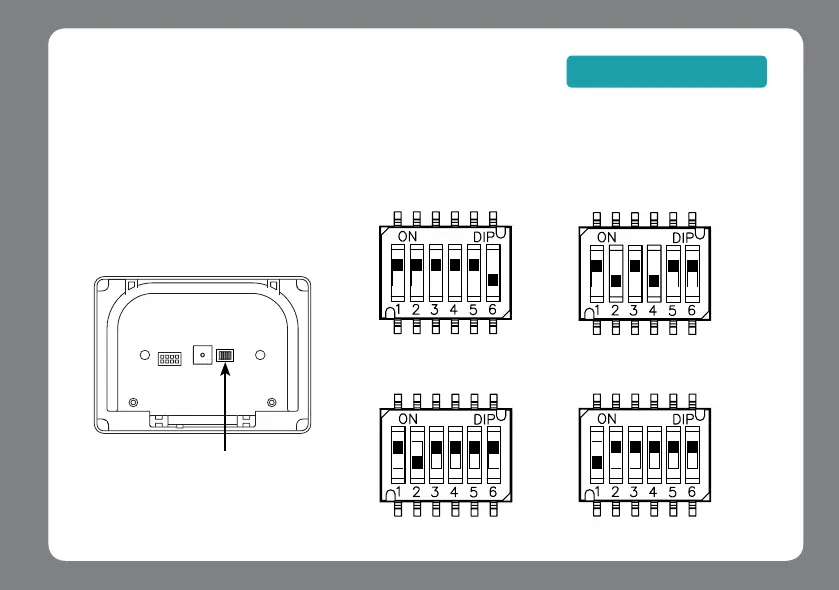 ON DIP
1 2 3 4 5 6

ON DIP
1 2 3 4 5 6

ON DIP
1 2 3 4 5 6

ON DIP
1 2 3 4 5 6