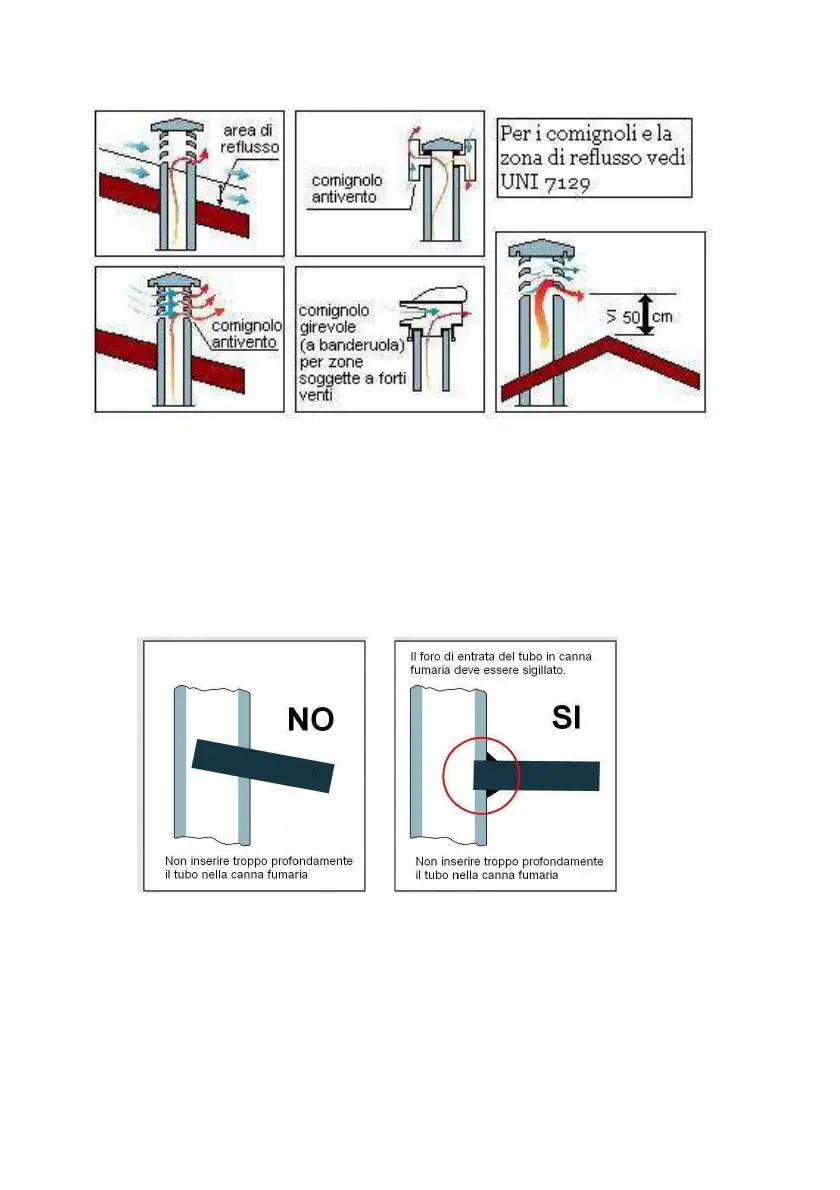 area di reflusso

comignolo antivento

Per i comignoli e la zona di reflusso vedi UNI 7129

comignolo antivento

comignolo girevole (a banderuola) per zone soggette a forti venti

> 50 cm

NO

Non inserire troppo profondamente il tubo nella canna fumaria

Il foro di entrata del tubo in canna fumaria deve essere sigillato.

SI

Non inserire troppo profondamente il tubo nella canna fumaria