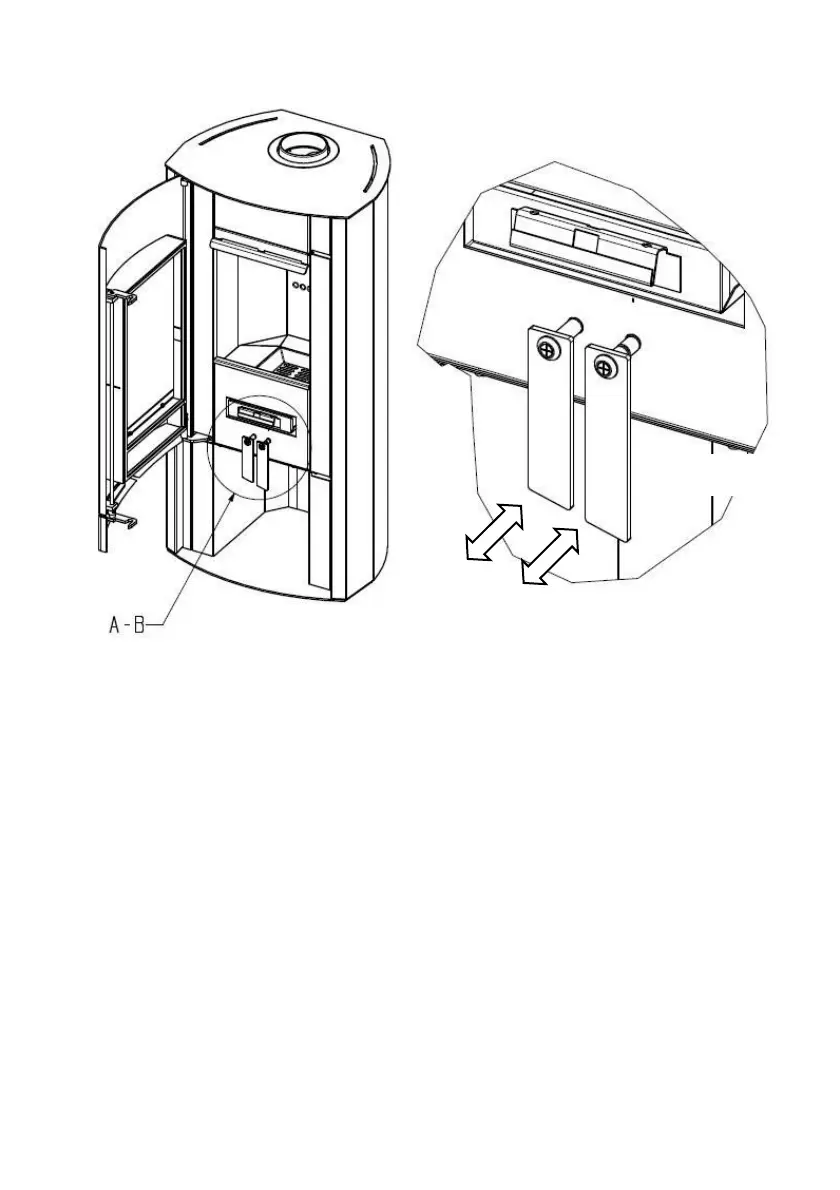 A - B