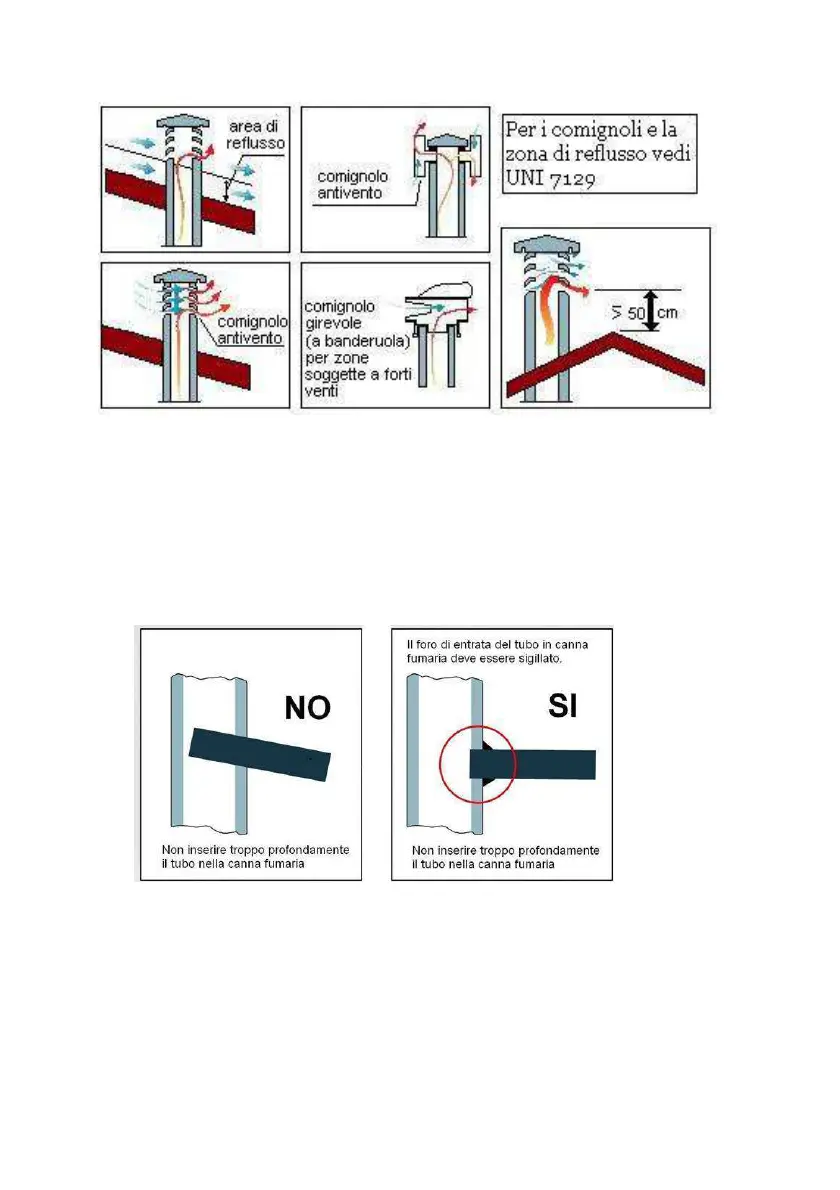 area di reflusso

comignolo antivento

Per i comignoli e la zona di reflusso vedi UNI 7129

comignolo antivento

comignolo girevole (a banderuola) per zone soggette a forti venti

> 50 cm

NO

Non inserire troppo profondamente il tubo nella canna fumaria

Il foro di entrata del tubo in canna fumaria deve essere sigillato.

SI

Non inserire troppo profondamente il tubo nella canna fumaria