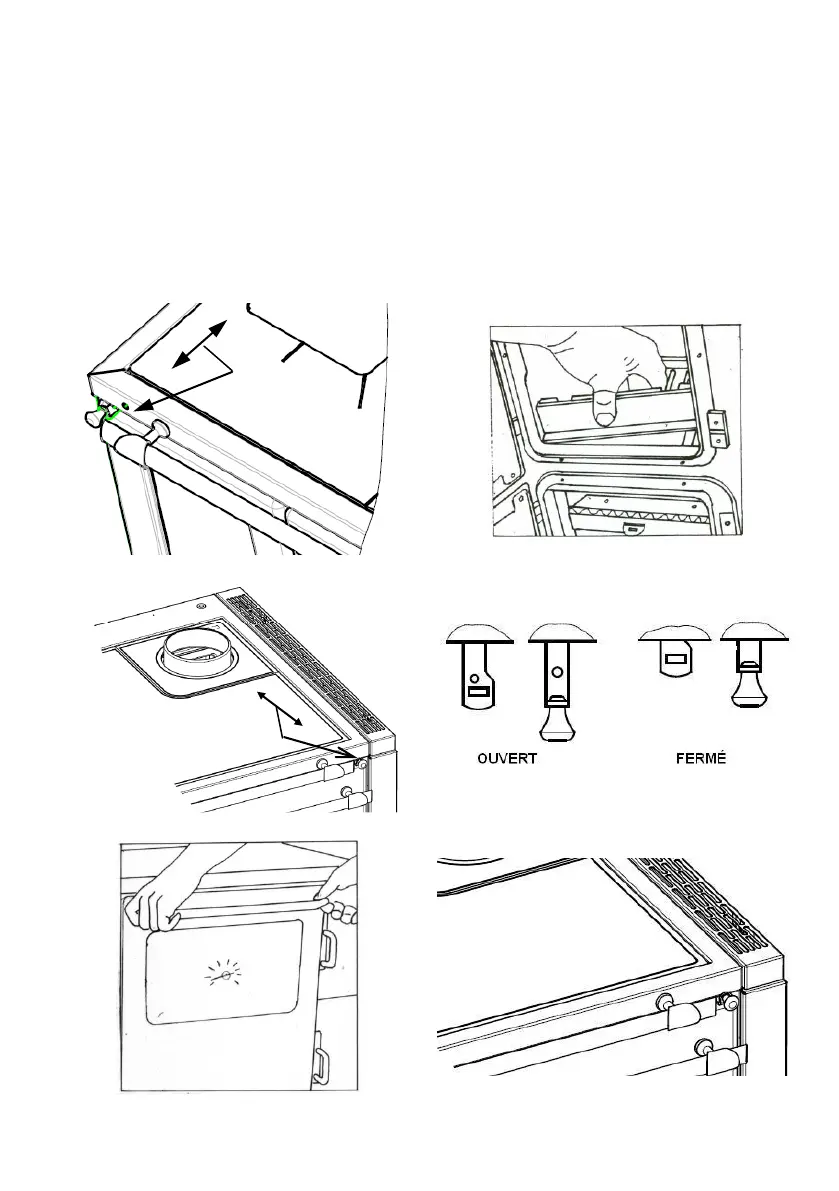 OUVERT

FERMÉ