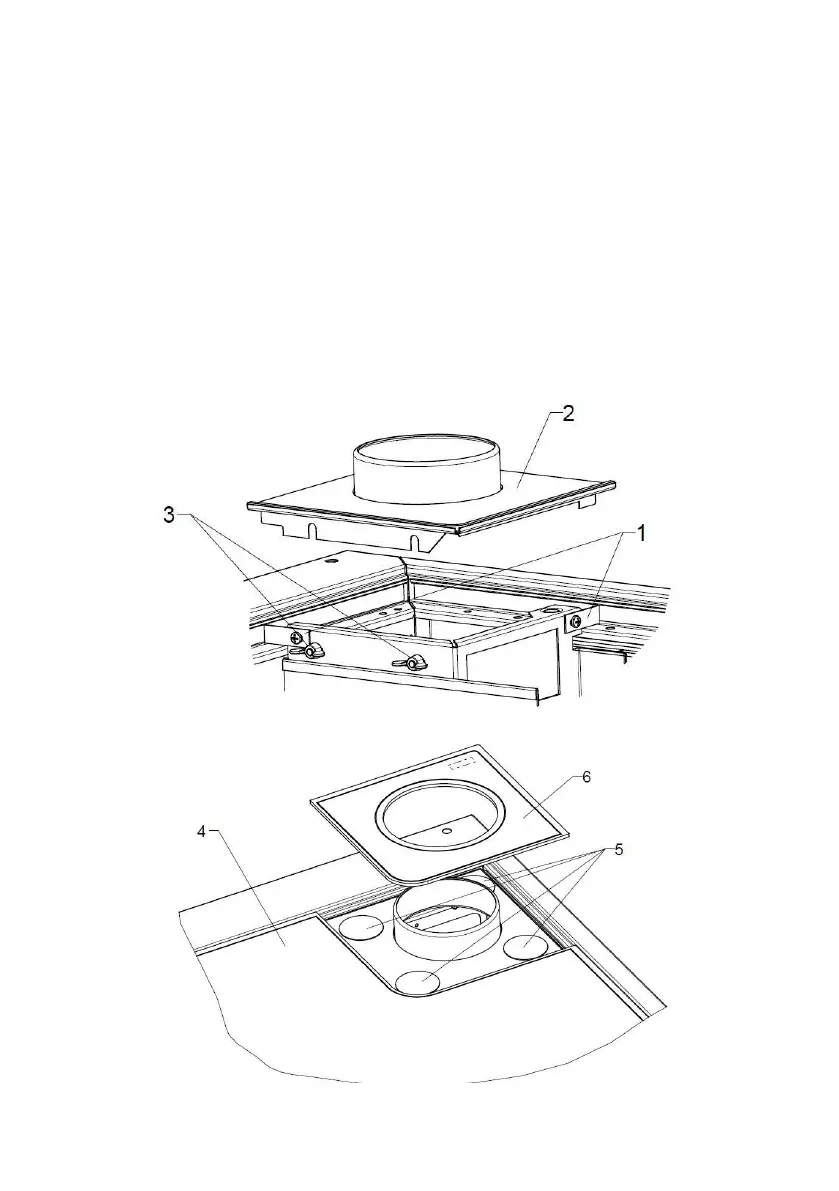 2
3
1
6
4
5