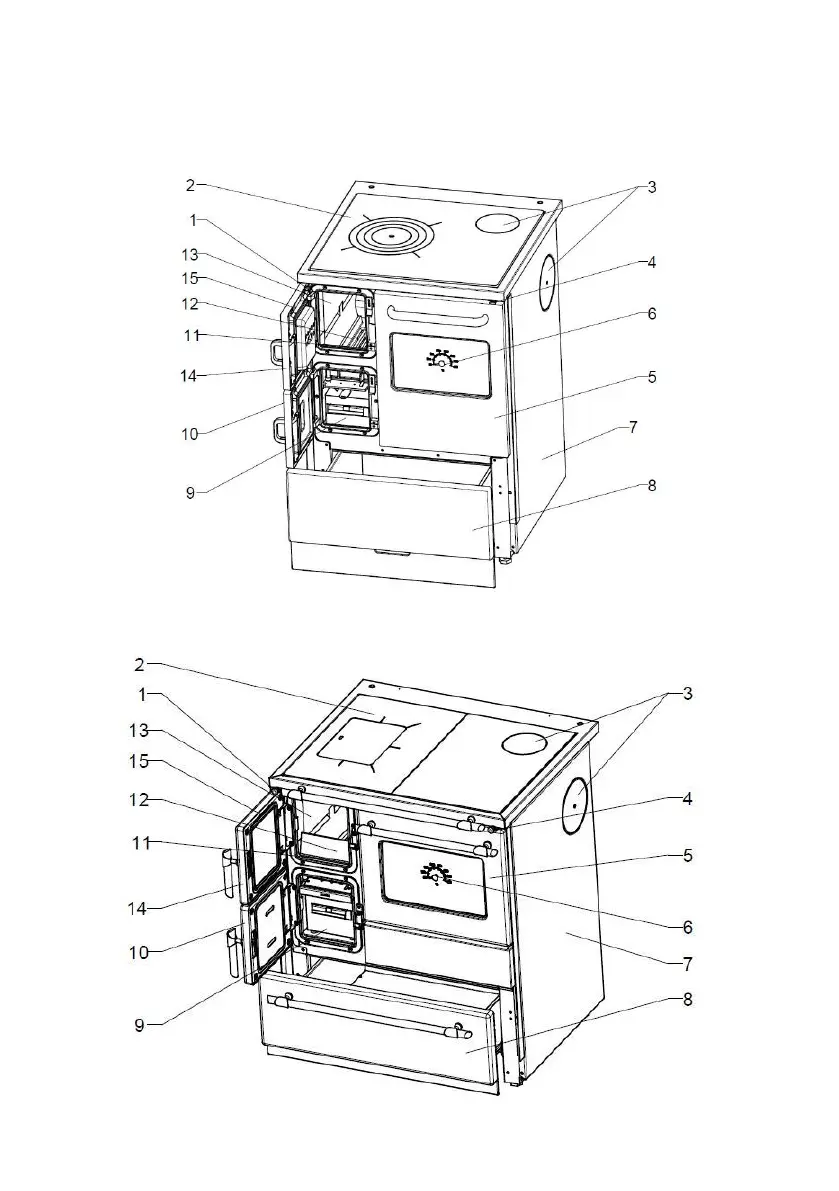 2
1
13
15
12
11
14
10
9
3
4
6
5
7
8

2
1
13
15
12
11
14
10
9
3
4
5
6
7
8