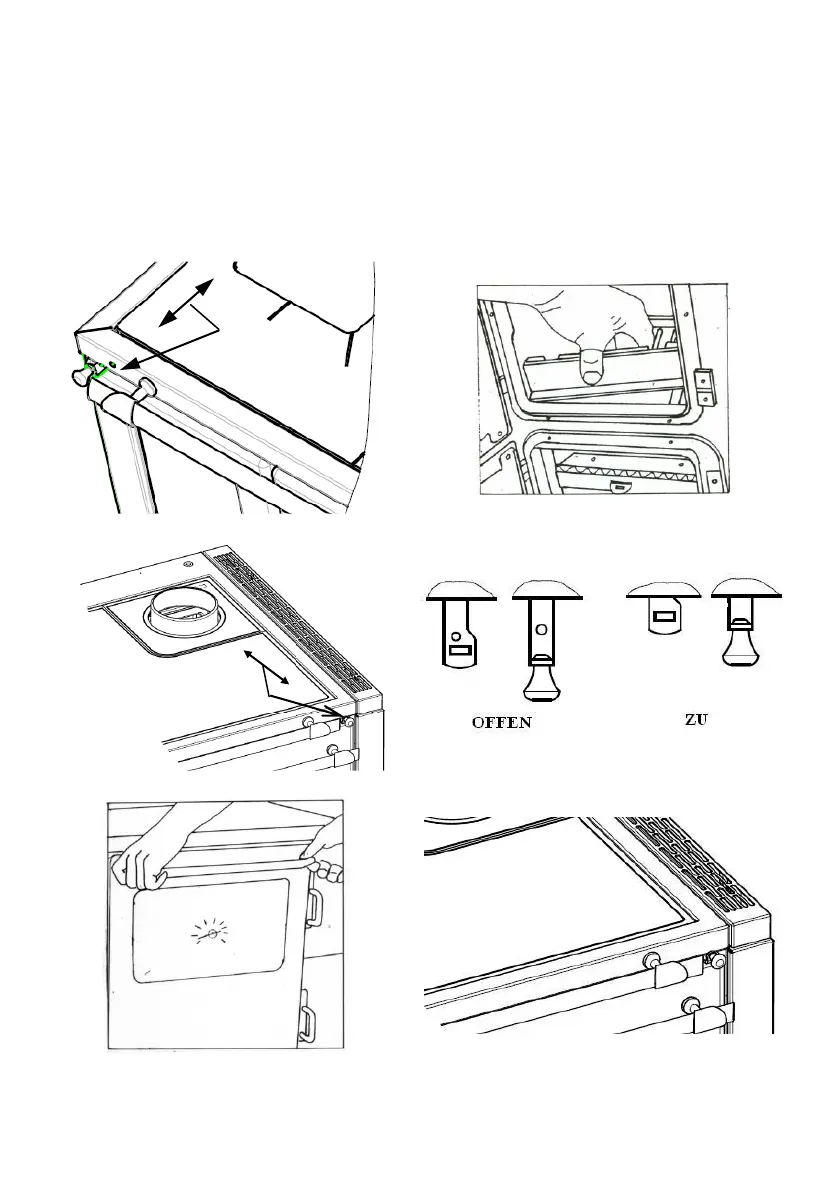 OFFEN

ZU