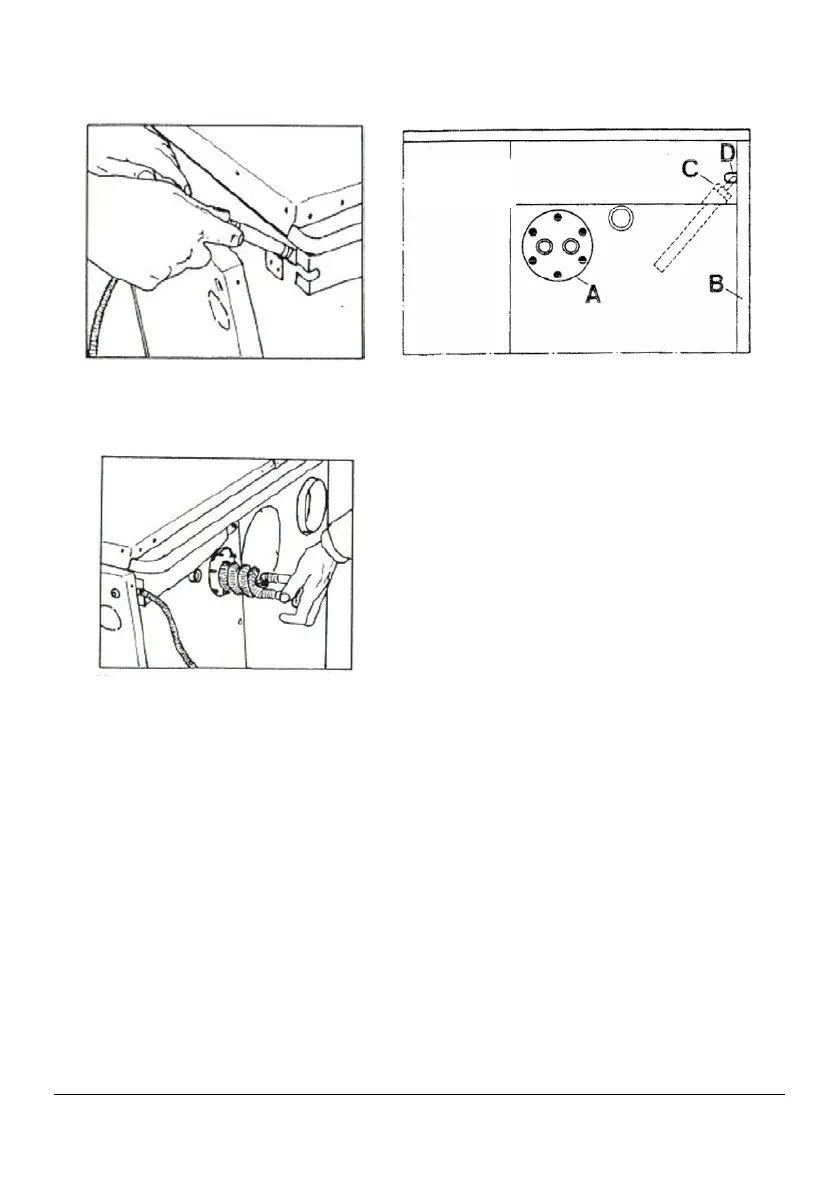 D
C
A
B