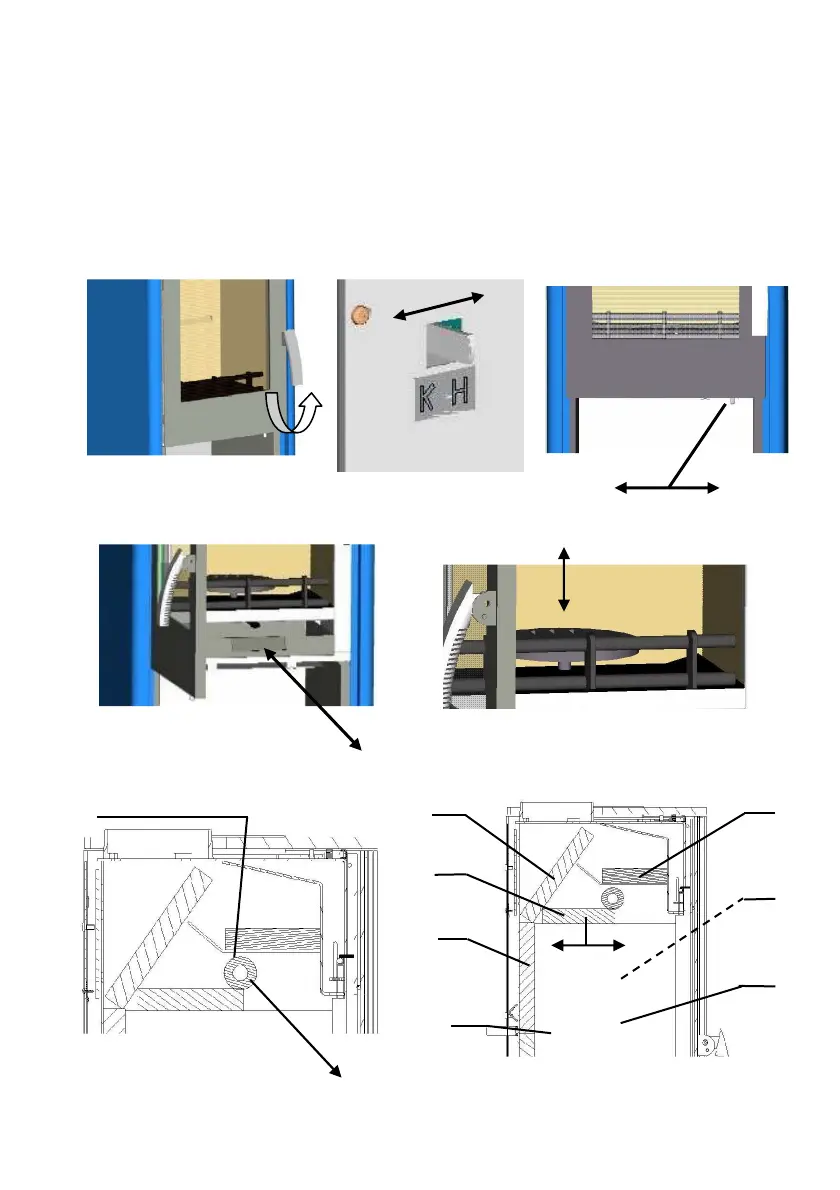 K H