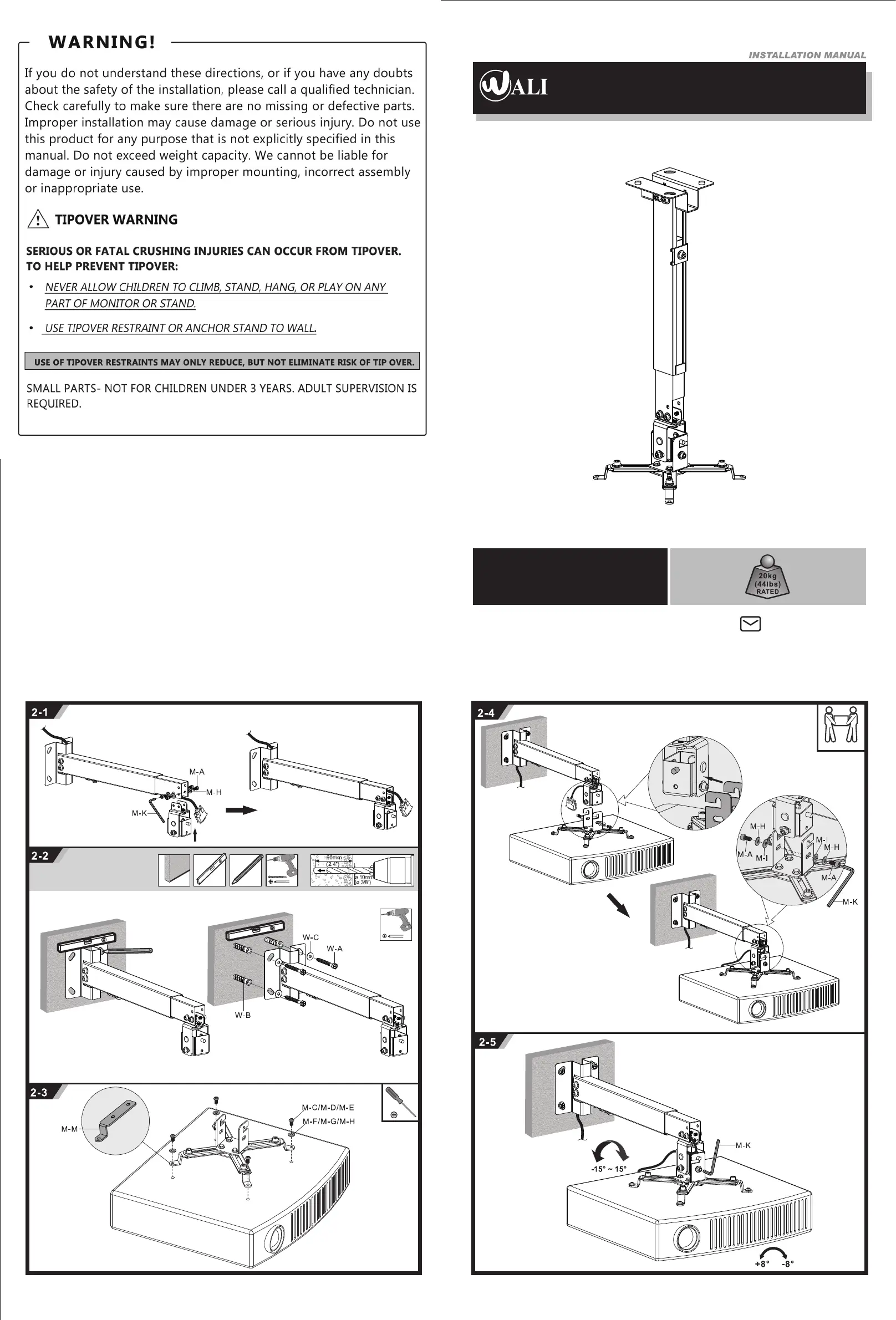 WARNING!

If you do not understand these directions, or if you have any doubts about the safety of the installation, please call a qualified technician. Check carefully to make sure there are no missing or defective parts. Improper installation may cause damage or serious injury. Do not use this product for any purpose that is not explicitly specified in this manual. Do not exceed weight capacity. We cannot be liable for damage or injury caused by improper mounting, incorrect assembly or inappropriate use.

TIPOVER WARNING

SERIOUS OR FATAL CRUSHING INJURIES CAN OCCUR FROM TIPOVER. TO HELP PREVENT TIPOVER:

• NEVER ALLOW CHILDREN TO CLIMB, STAND, HANG, OR PLAY ON ANY PART OF MONITOR OR STAND.

• USE TIPOVER RESTRAINT OR ANCHOR STAND TO WALL.

USE OF TIPOVER RESTRAINTS MAY ONLY REDUCE, BUT NOT ELIMINATE RISK OF TIP OVER.

SMALL PARTS- NOT FOR CHILDREN UNDER 3 YEARS. ADULT SUPERVISION IS REQUIRED.

INSTALLATION MANUAL

WALI

20kg (44lbs) RATED

2-1
M-A
M-H
M-K

2-2
60mm (2.4")
ø 10mm (ø 3/8")
W-C
W-A
W-B

2-3
M-M
M-C/M-D/M-E
M-F/M-G/M-H

2-4
M-H
M-A
M-I
M-I
M-H
M-A
M-K

2-5
M-K
-15° ~ 15°
+8° -8°