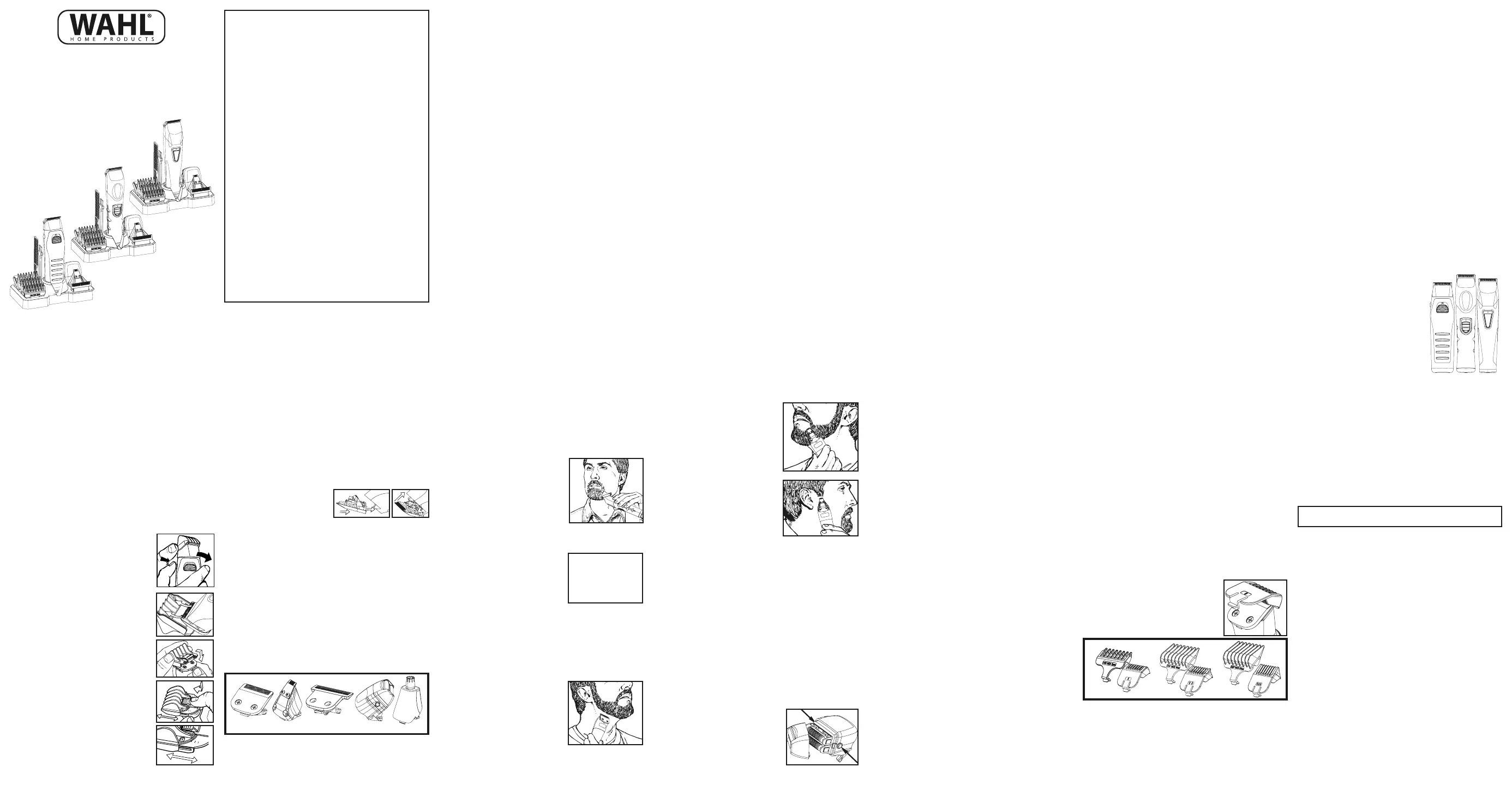 WAHL®
HOME PRODUCTS