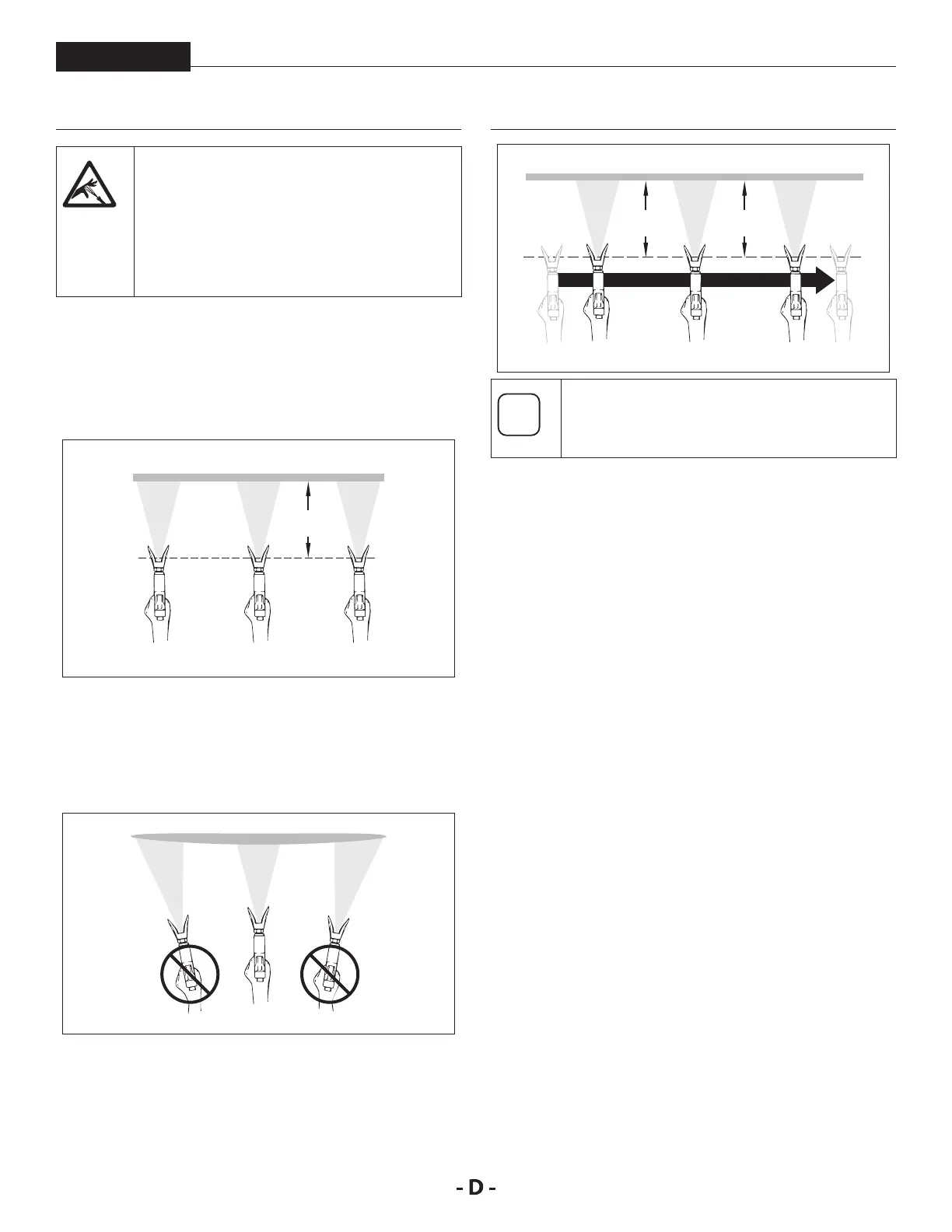 - D -