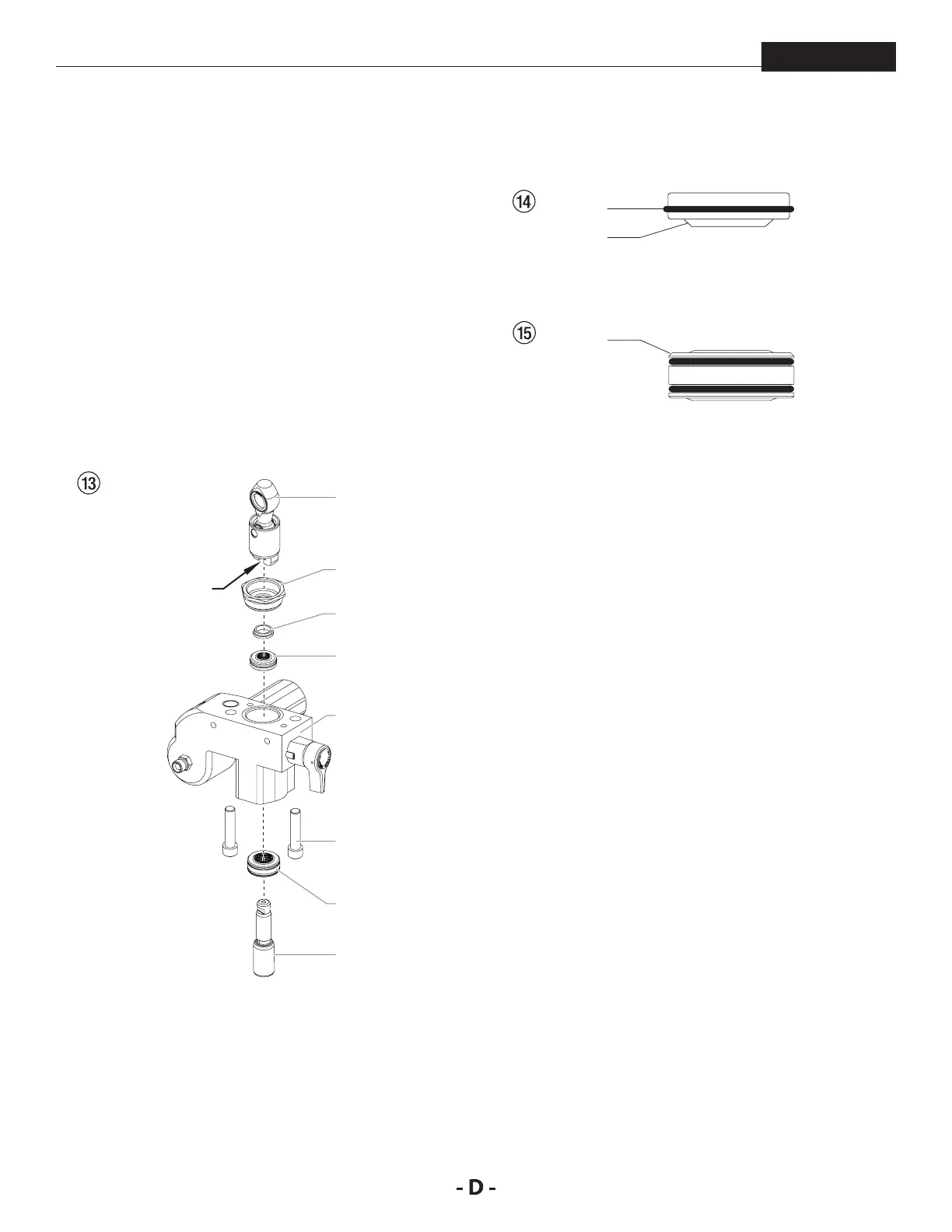 ⑭

⑮

⑬

- D -