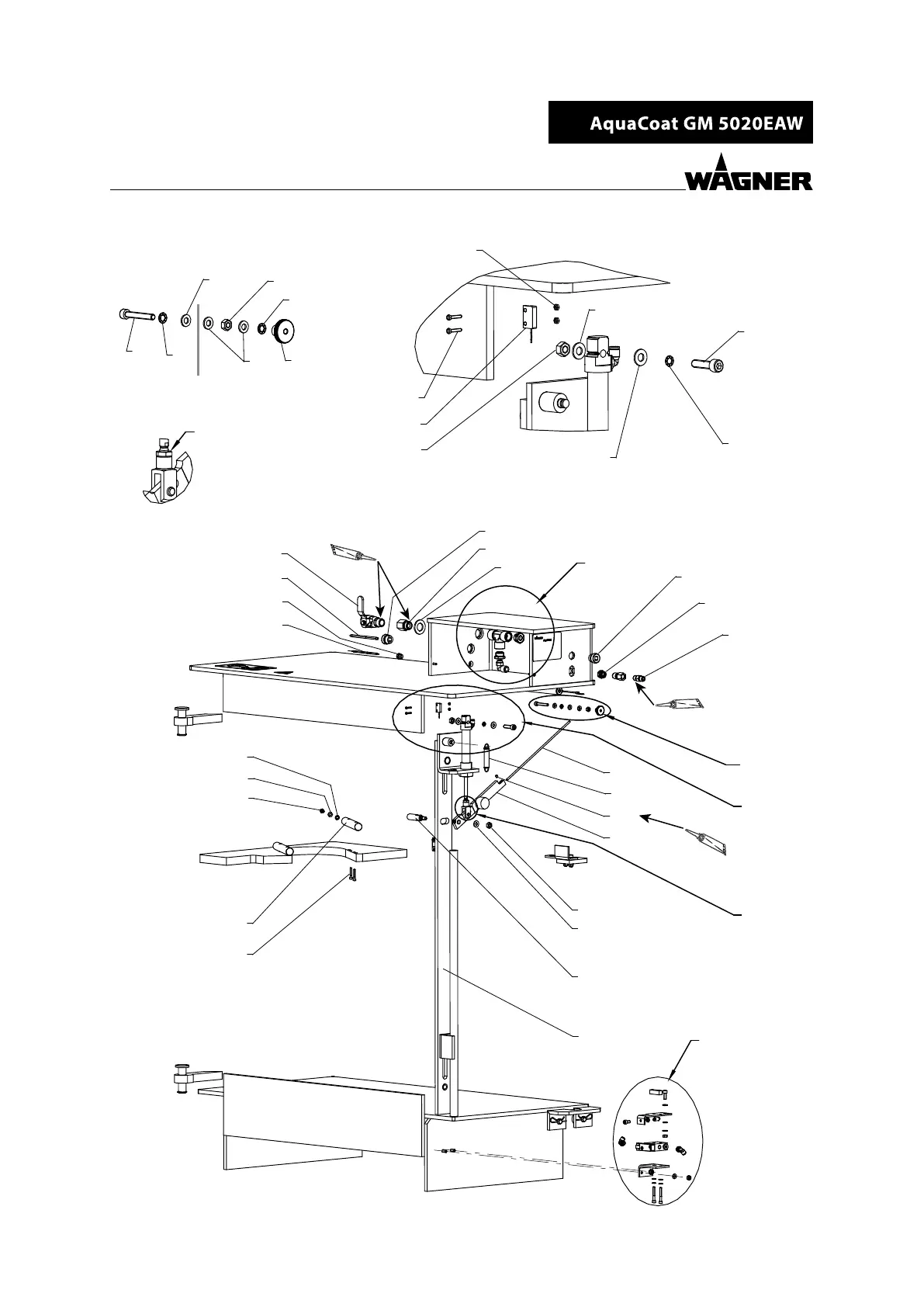 AquaCoat GM 5020EAW

WAGNER