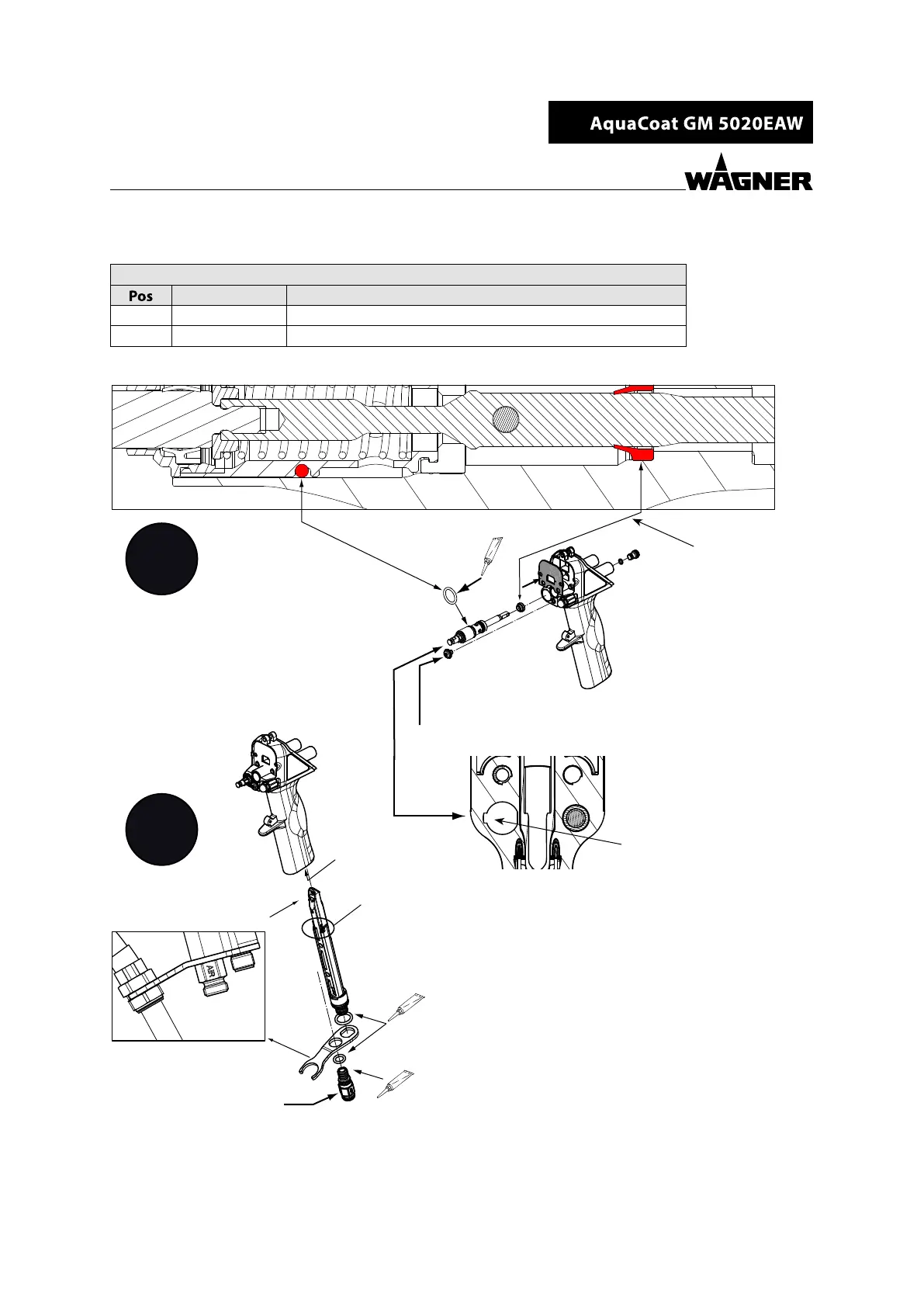 AquaCoat GM 5020EAW

WAGNER

| Pos | | |
|---|---|---|
| | | |
| | | |

AIR