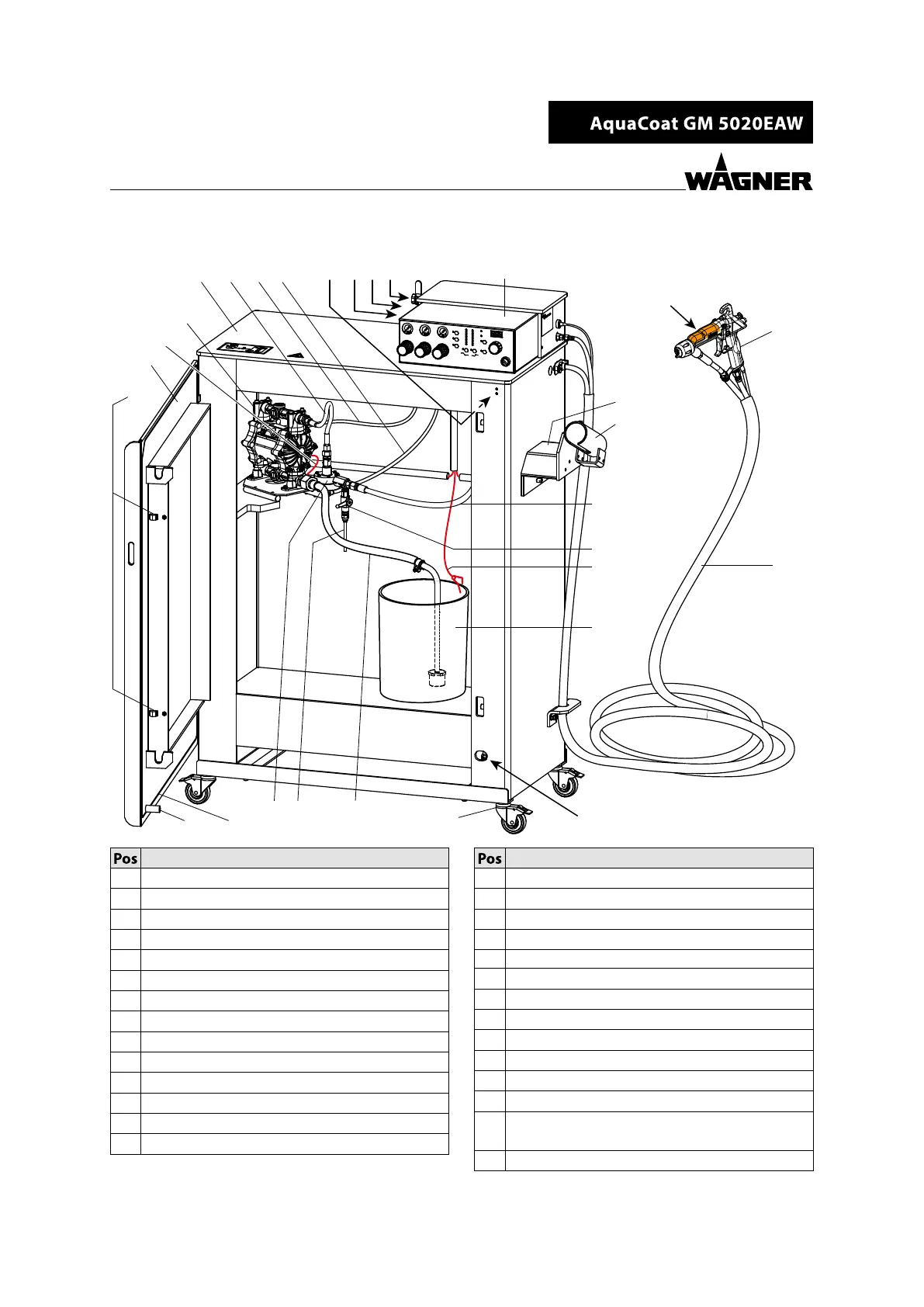 AquaCoat GM 5020EAW

WAGNER

| Pos | |
|---|---|
| | |
| | |
| | |
| | |
| | |
| | |
| | |
| | |
| | |
| | |
| | |
| | |
| | |
| | |

| Pos | |
|---|---|
| | |
| | |
| | |
| | |
| | |
| | |
| | |
| | |
| | |
| | |
| | |
| | |
| | |
| | |