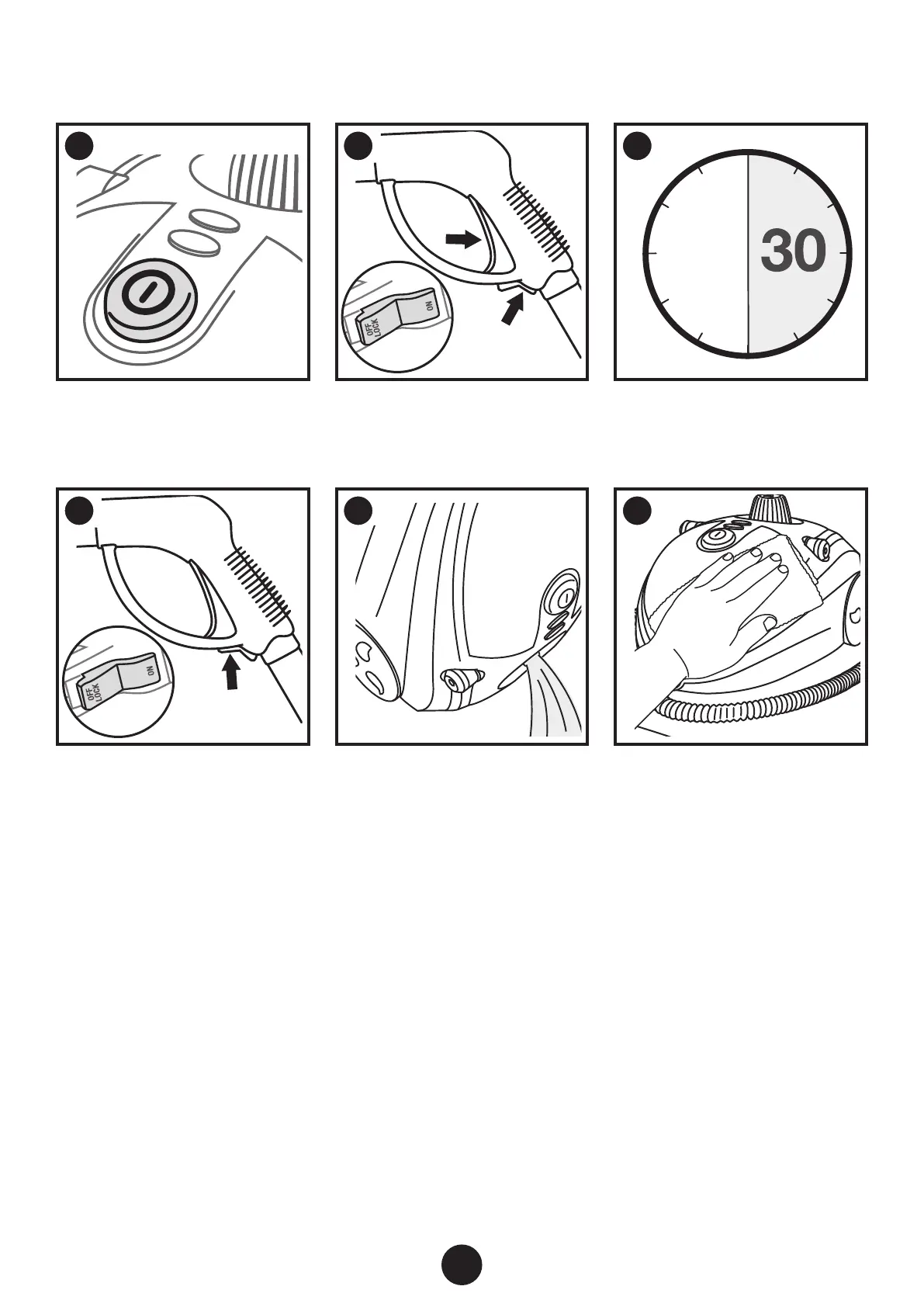 OFF LOCK
ON
30
OFF LOCK
ON