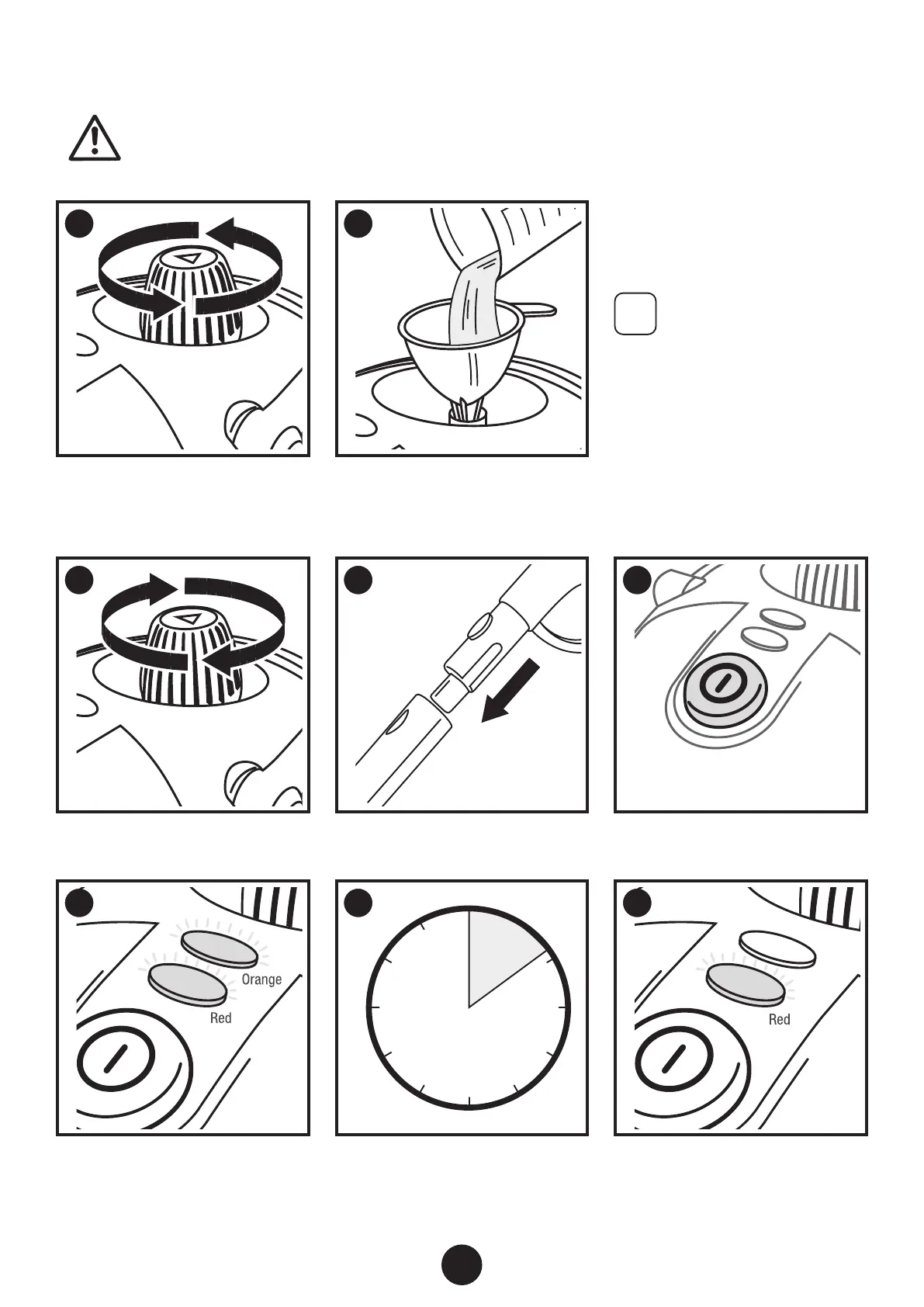 Orange

Red

Red