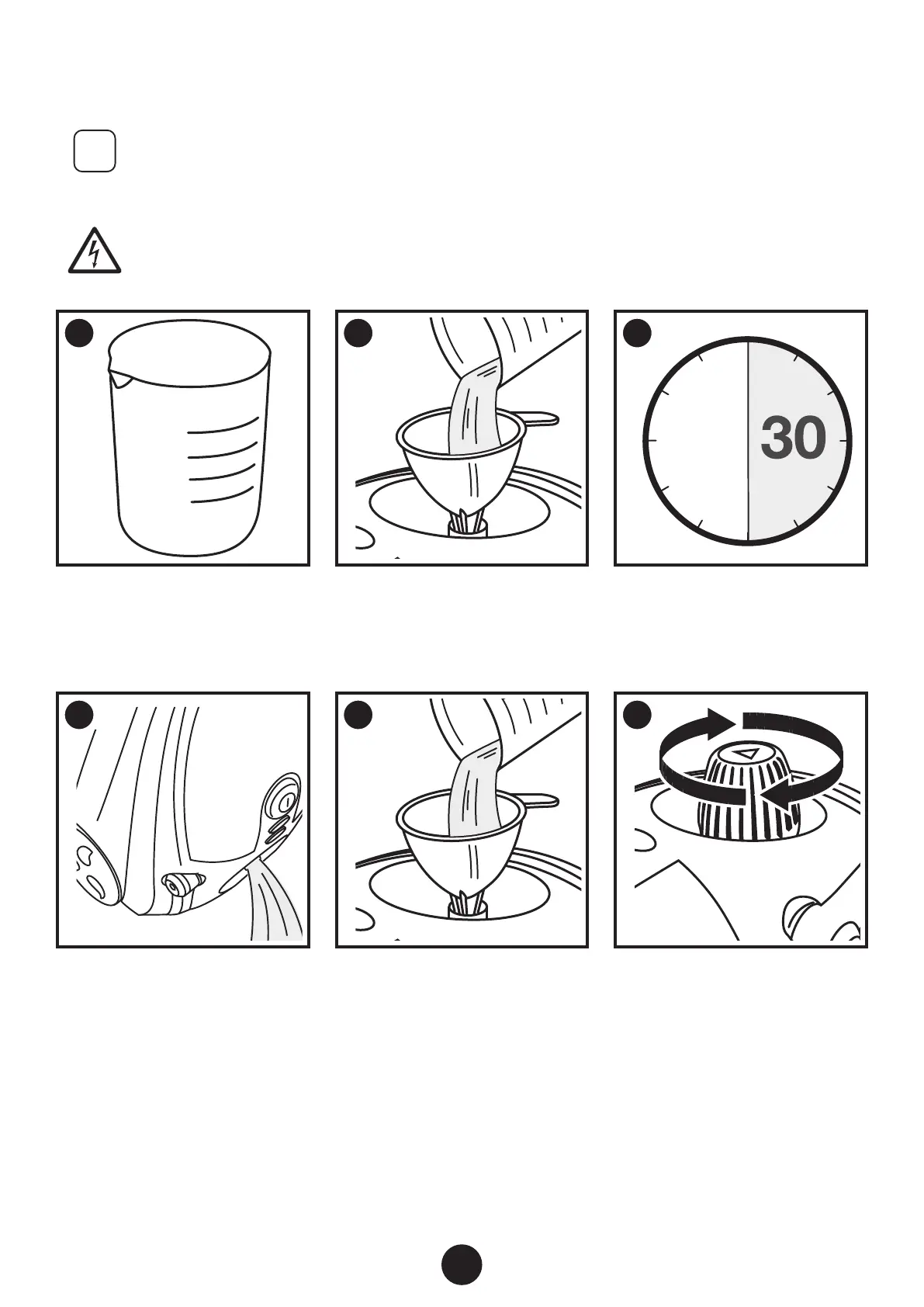 30