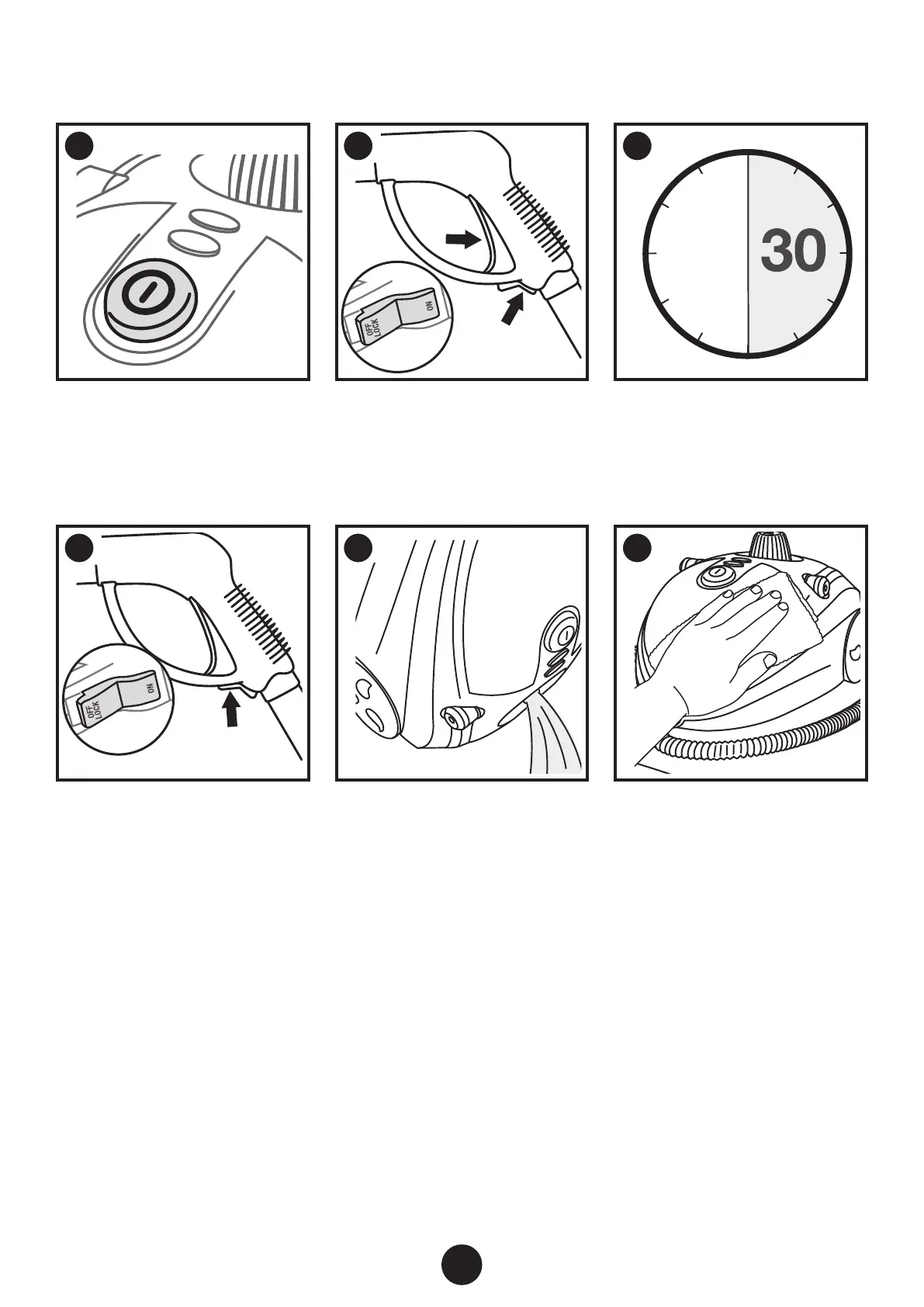 OFF LOCK ON

30

OFF LOCK ON