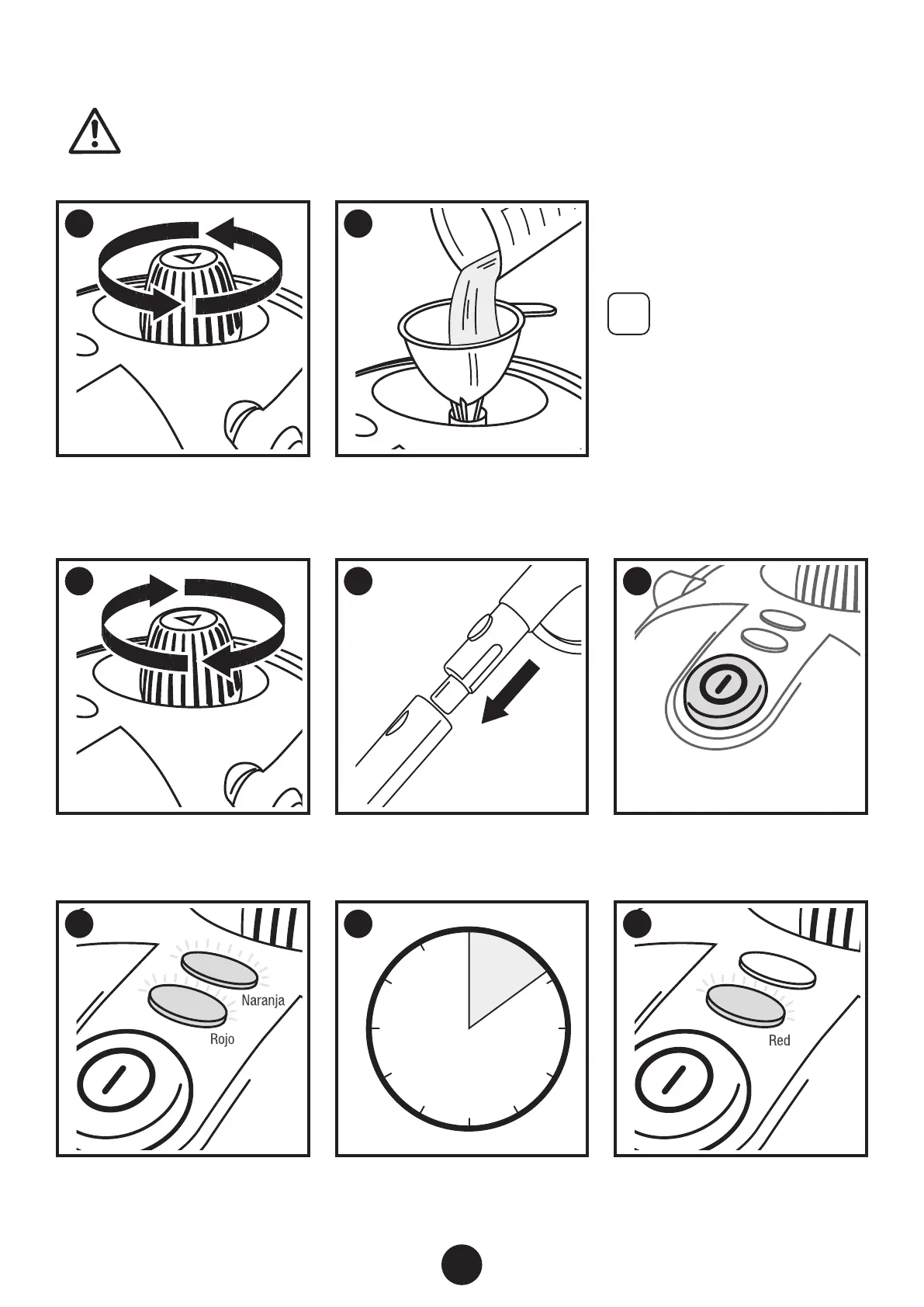 Naranja

Rojo

Red