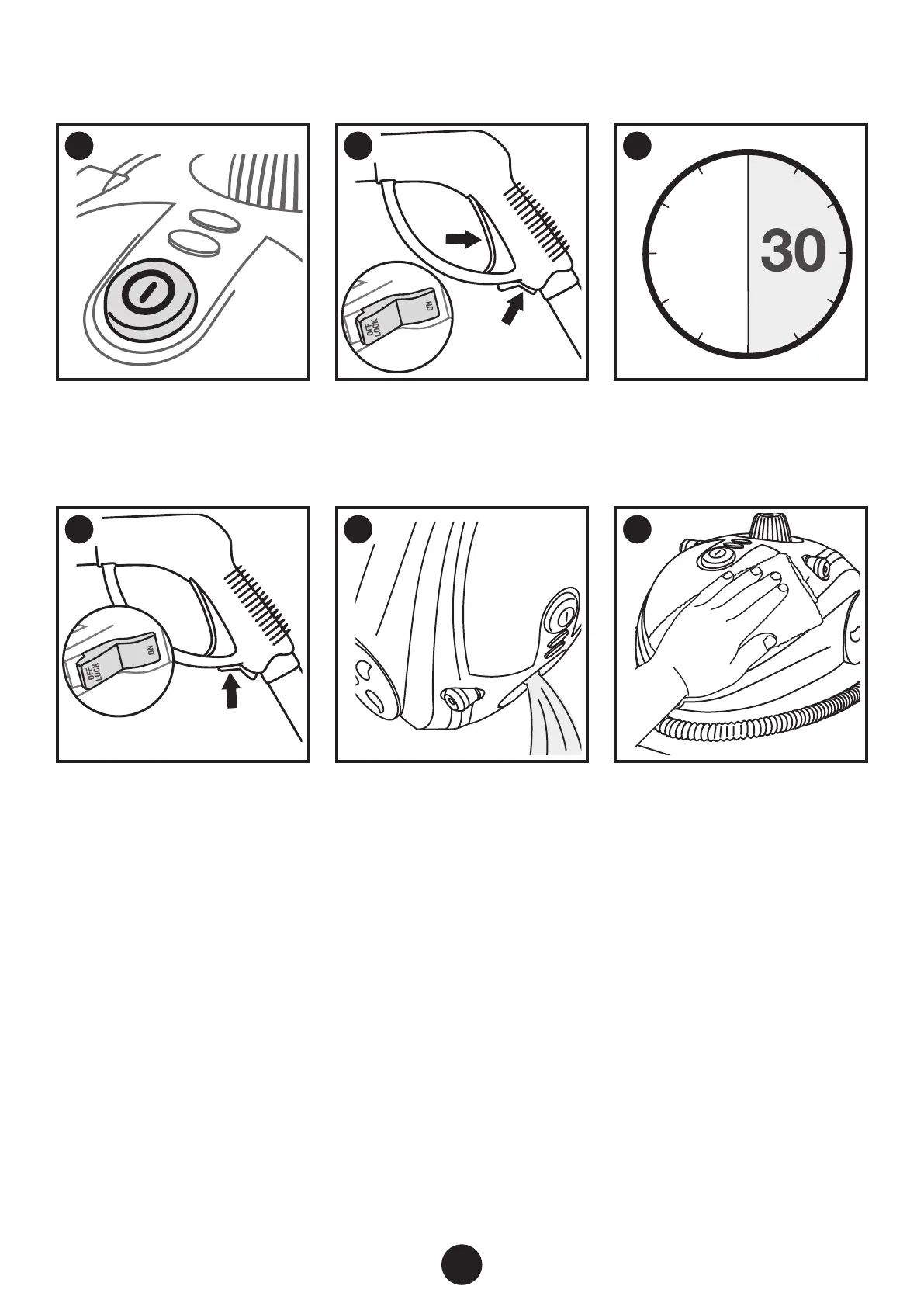 OFF LOCK
ON
30
OFF LOCK
ON