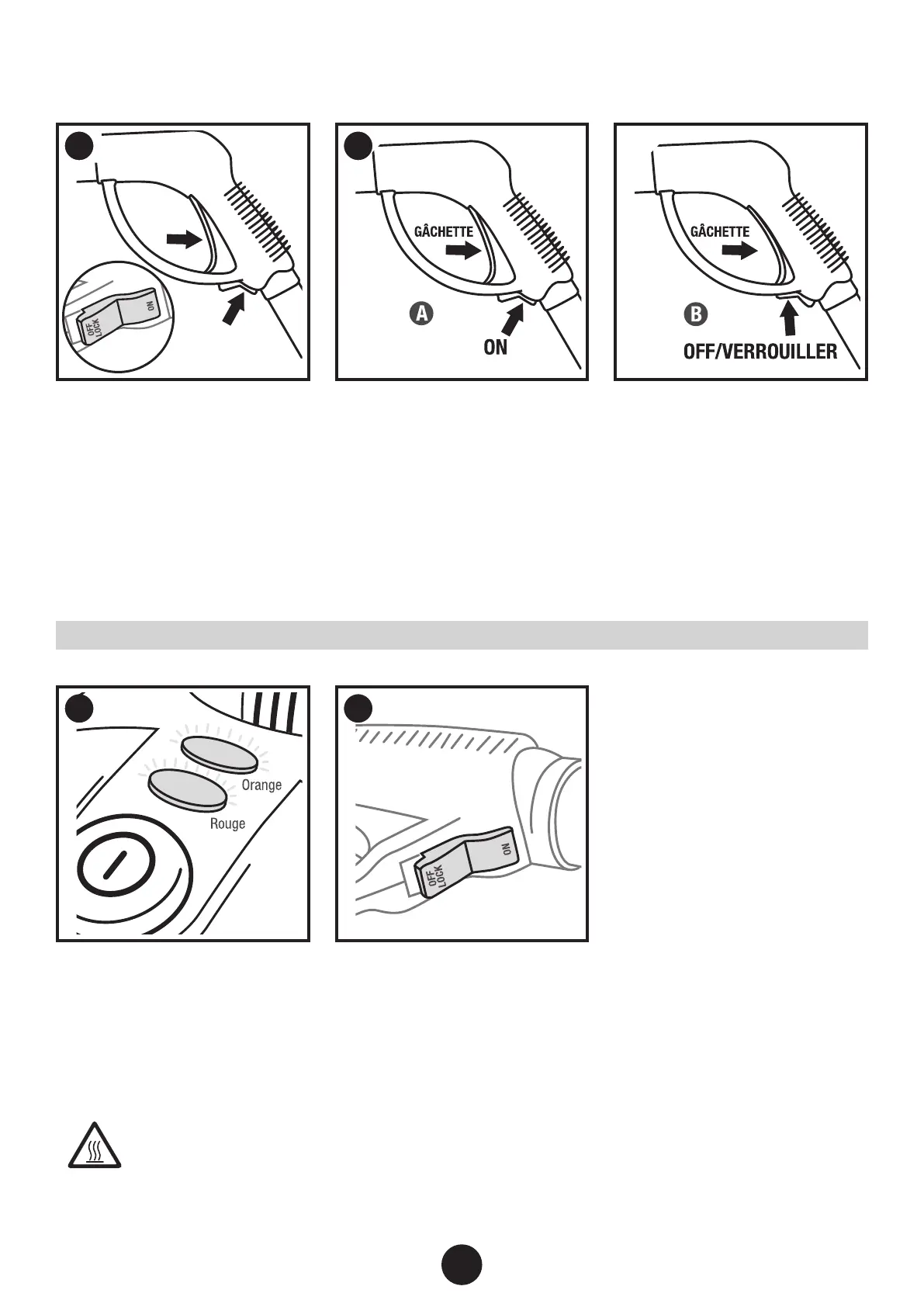 OFF LOCK

ON

GÂCHETTE

A

ON

GÂCHETTE

B

OFF/VERROUILLER

Orange

Rouge

OFF LOCK

ON