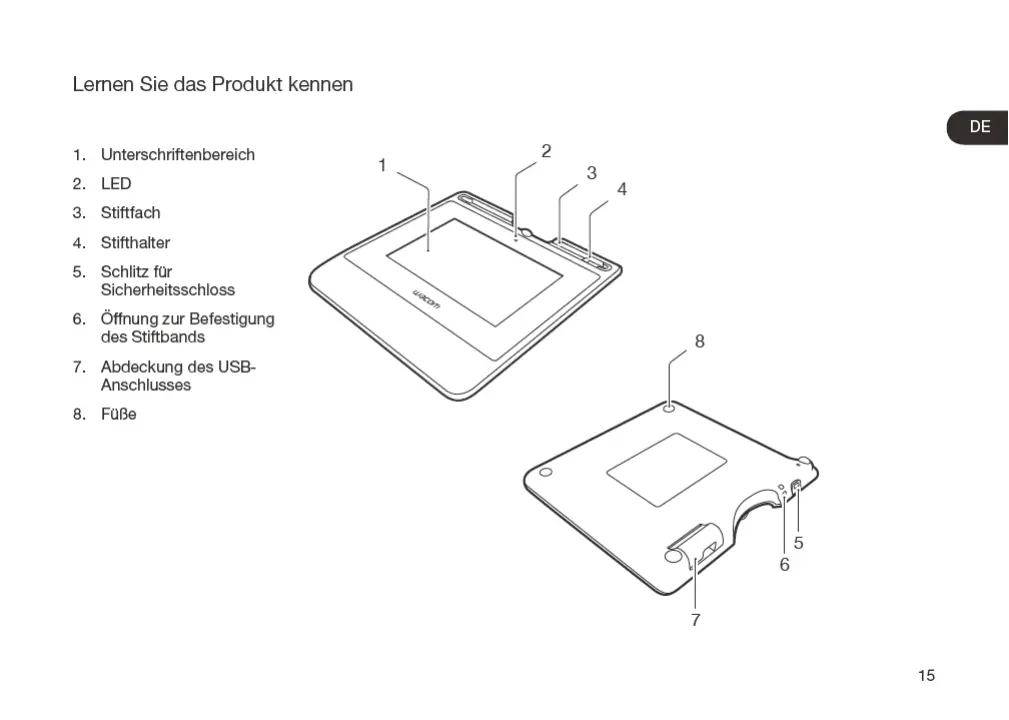 Lernen Sie das Produkt kennen

DE

1. Unterschriftenbereich
2. LED
3. Stiftfach
4. Stifthalter
5. Schlitz für Sicherheitsschloss
6. Öffnung zur Befestigung des Stiftbands
7. Abdeckung des USB-Anschlusses
8. Füße

1
2
3
4
wacom
8
5
6
7

15