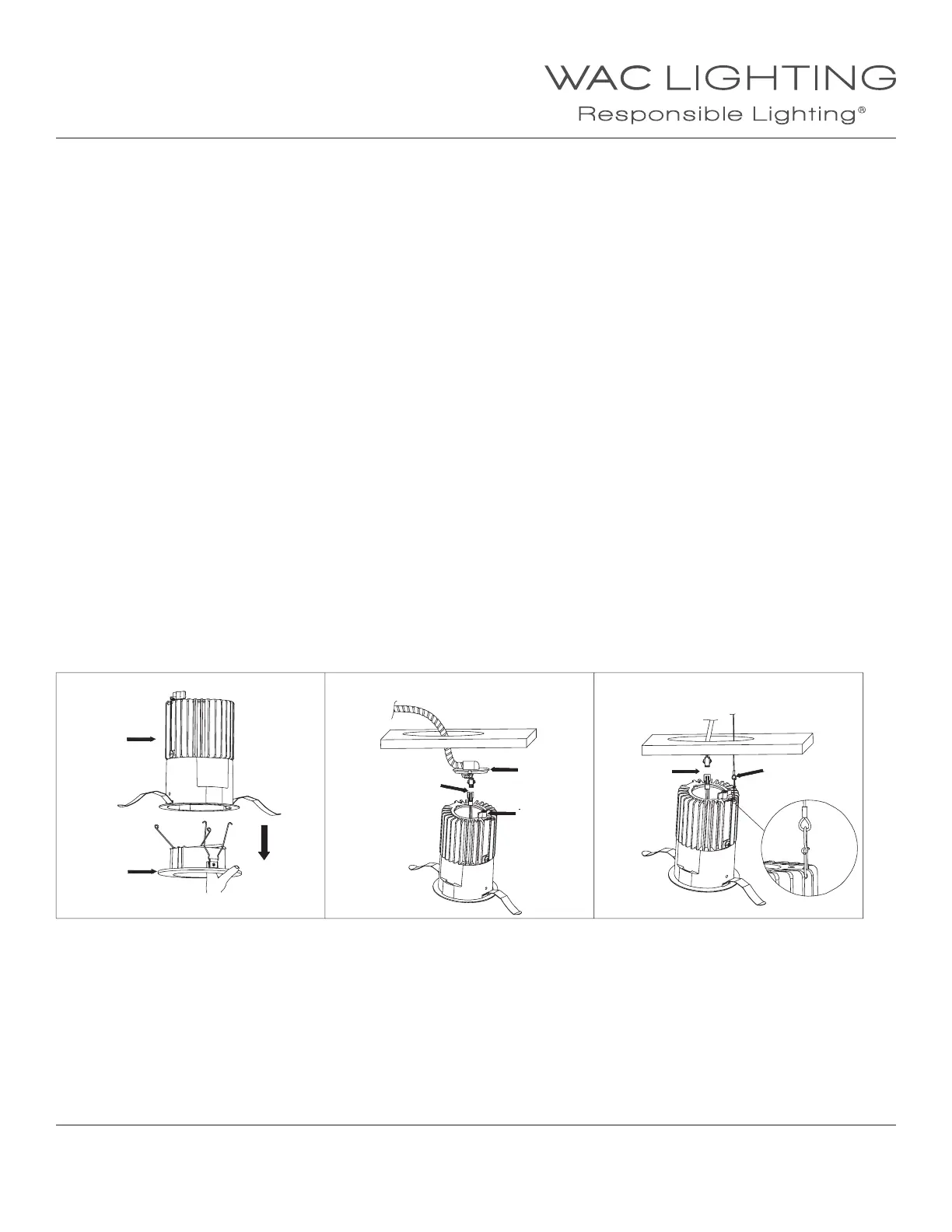 WAC LIGHTING
Responsible Lighting®