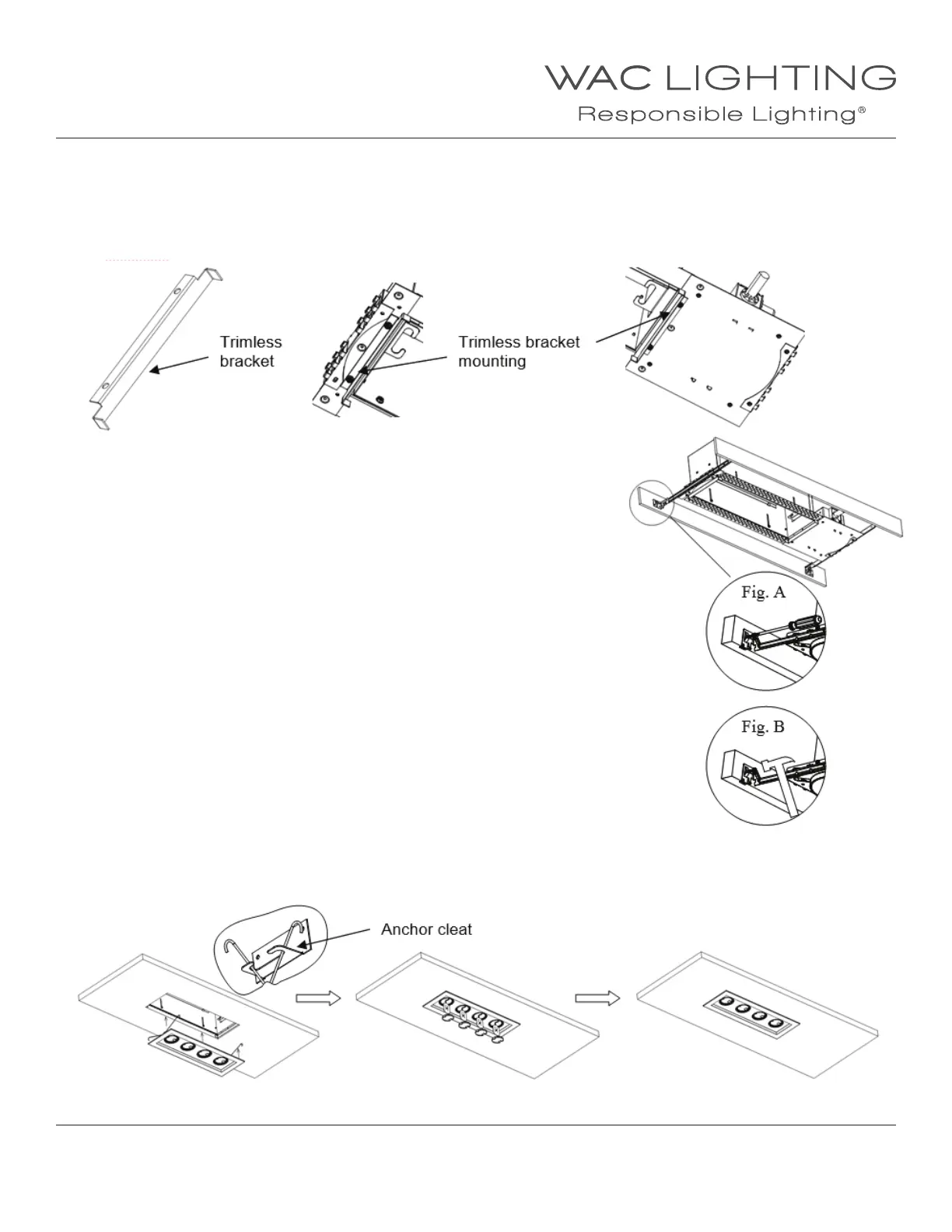 WAC LIGHTING
Responsible Lighting®

Trimless bracket

Trimless bracket mounting

Fig. A

Fig. B

Anchor cleat