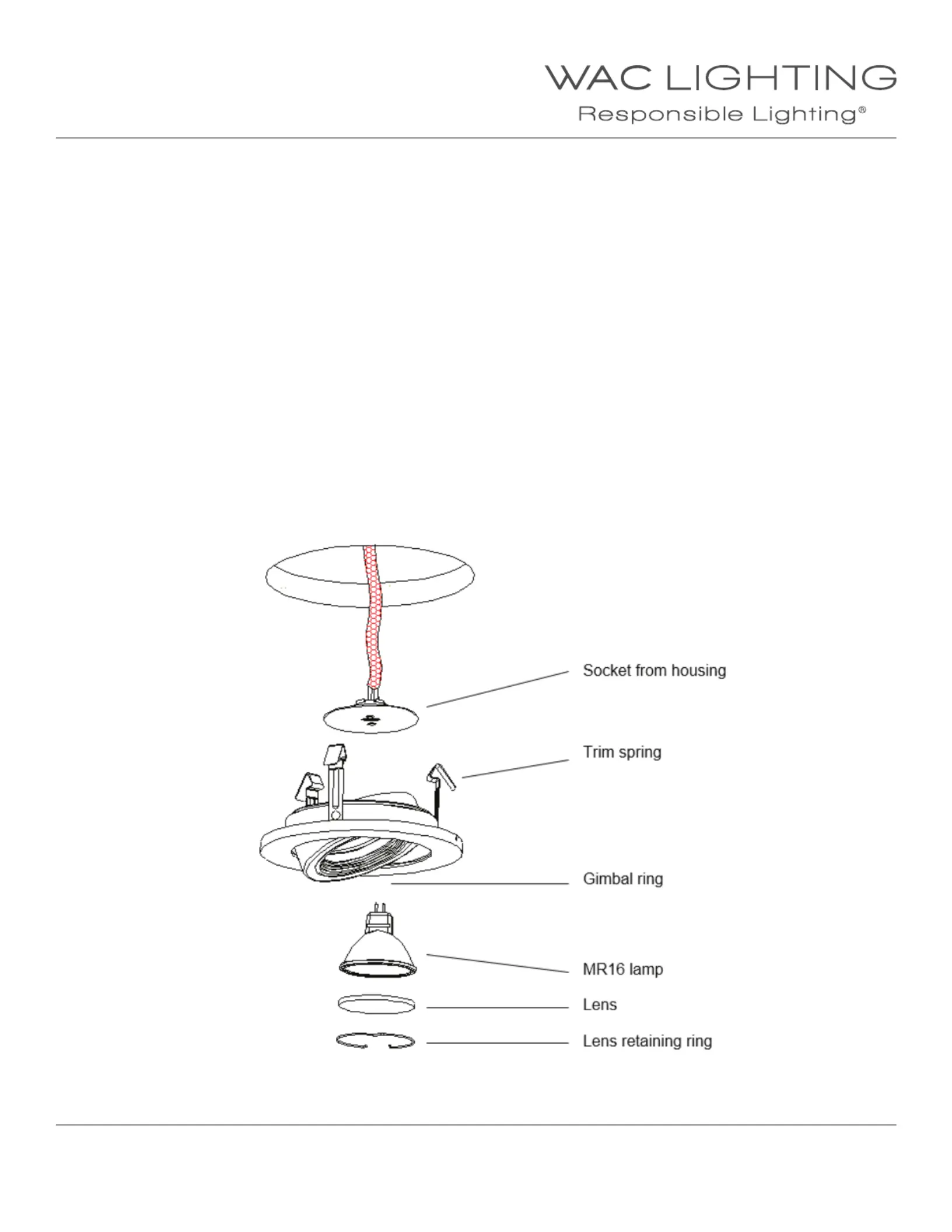 WAC LIGHTING
Responsible Lighting®

Socket from housing

Trim spring

Gimbal ring

MR16 lamp

Lens

Lens retaining ring