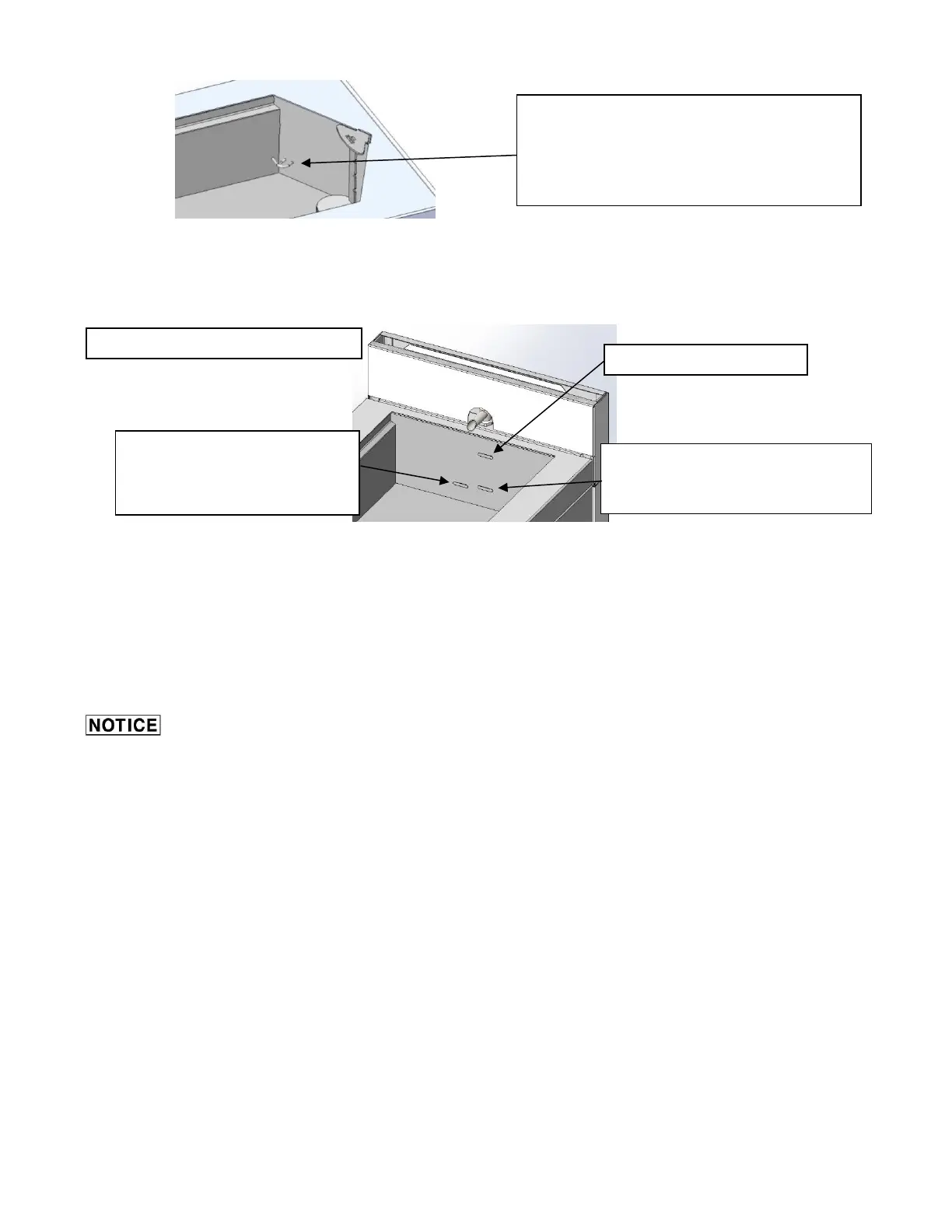 NOTICE